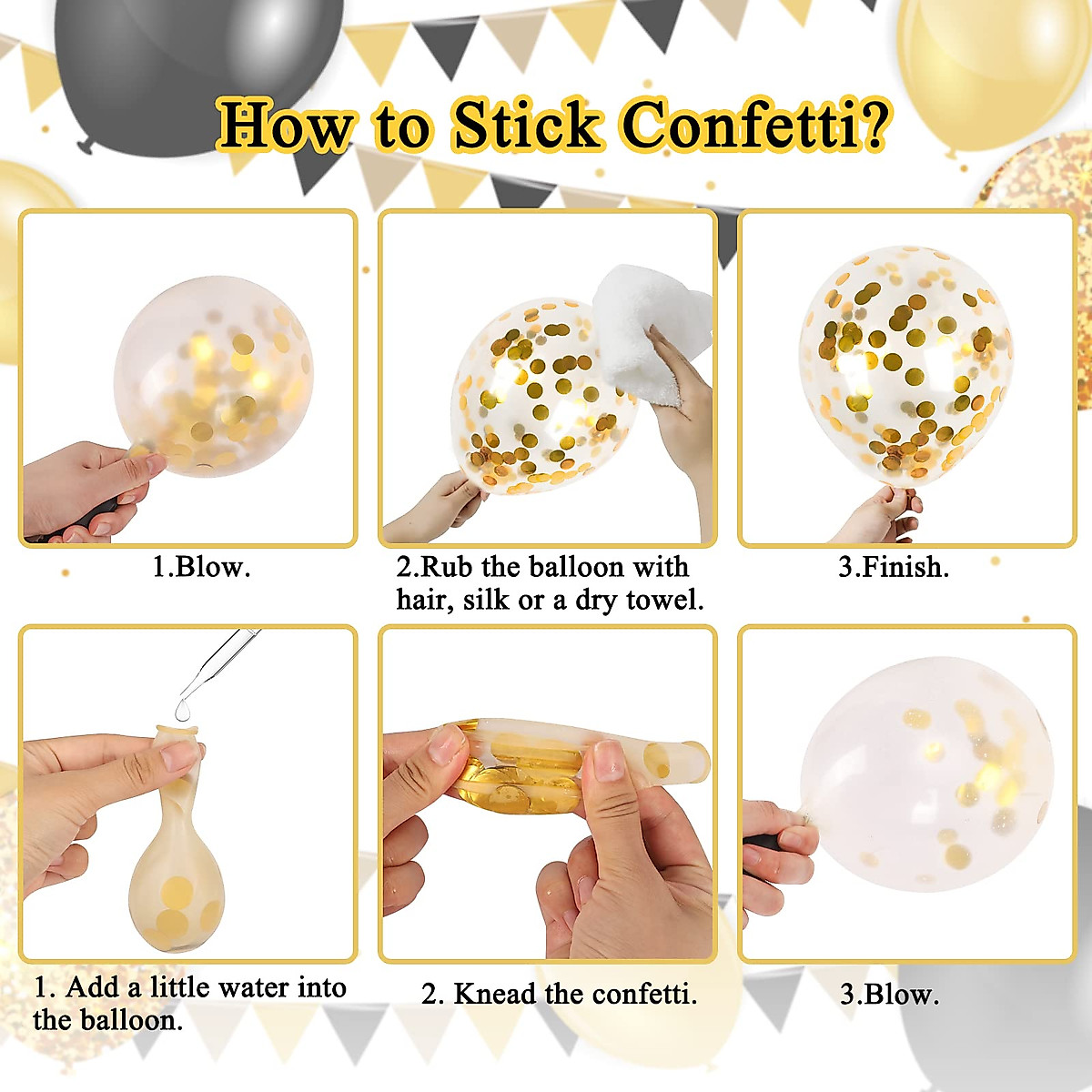 How to Stick Confetti?

1.Blow.

2.Rub the balloon with hair, silk or a dry towel.

3.Finish.

1. Add a little water into the balloon.

2. Knead the confetti.

3.Blow.