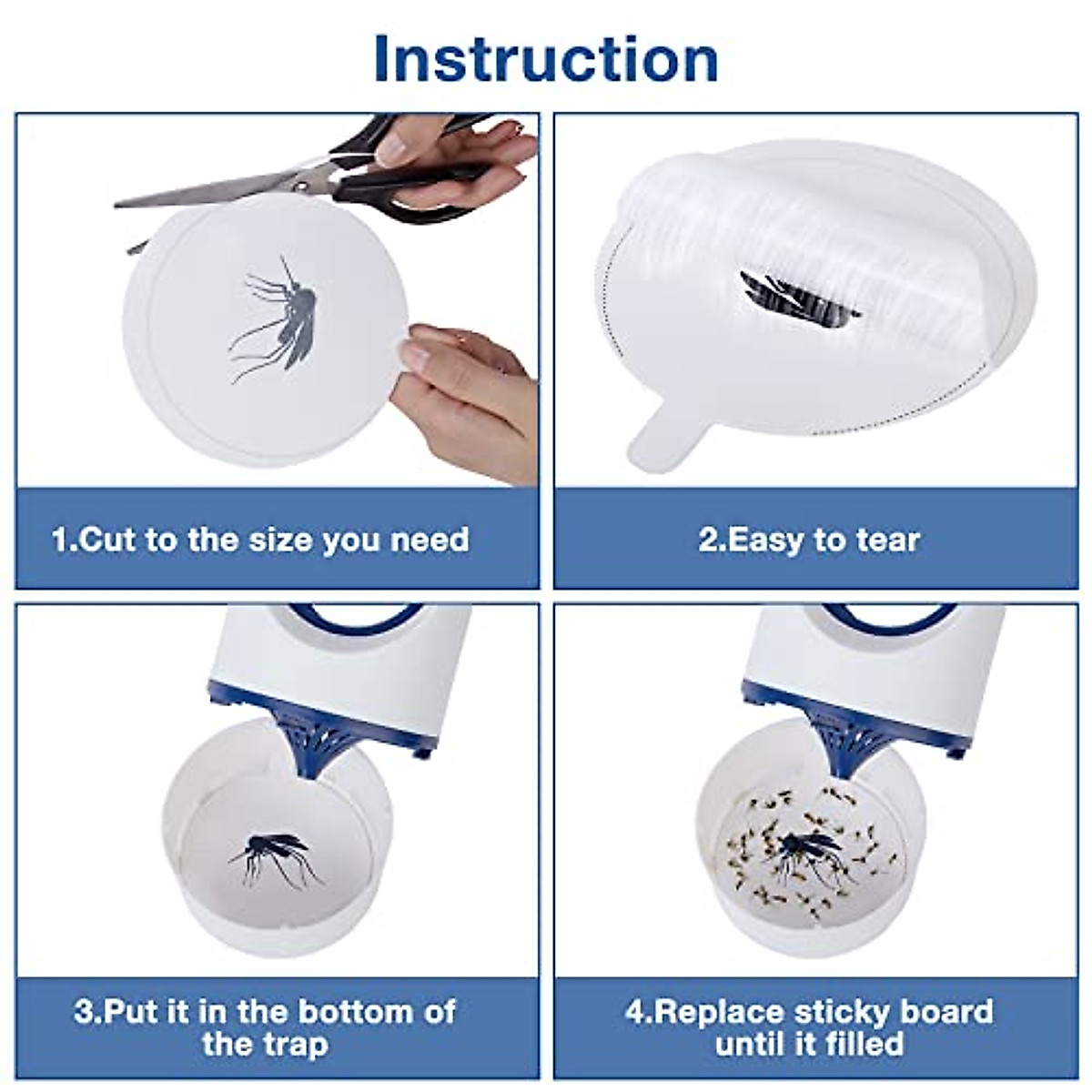 Instruction

1.Cut to the size you need

2.Easy to tear

3.Put it in the bottom of the trap

4.Replace sticky board until it filled