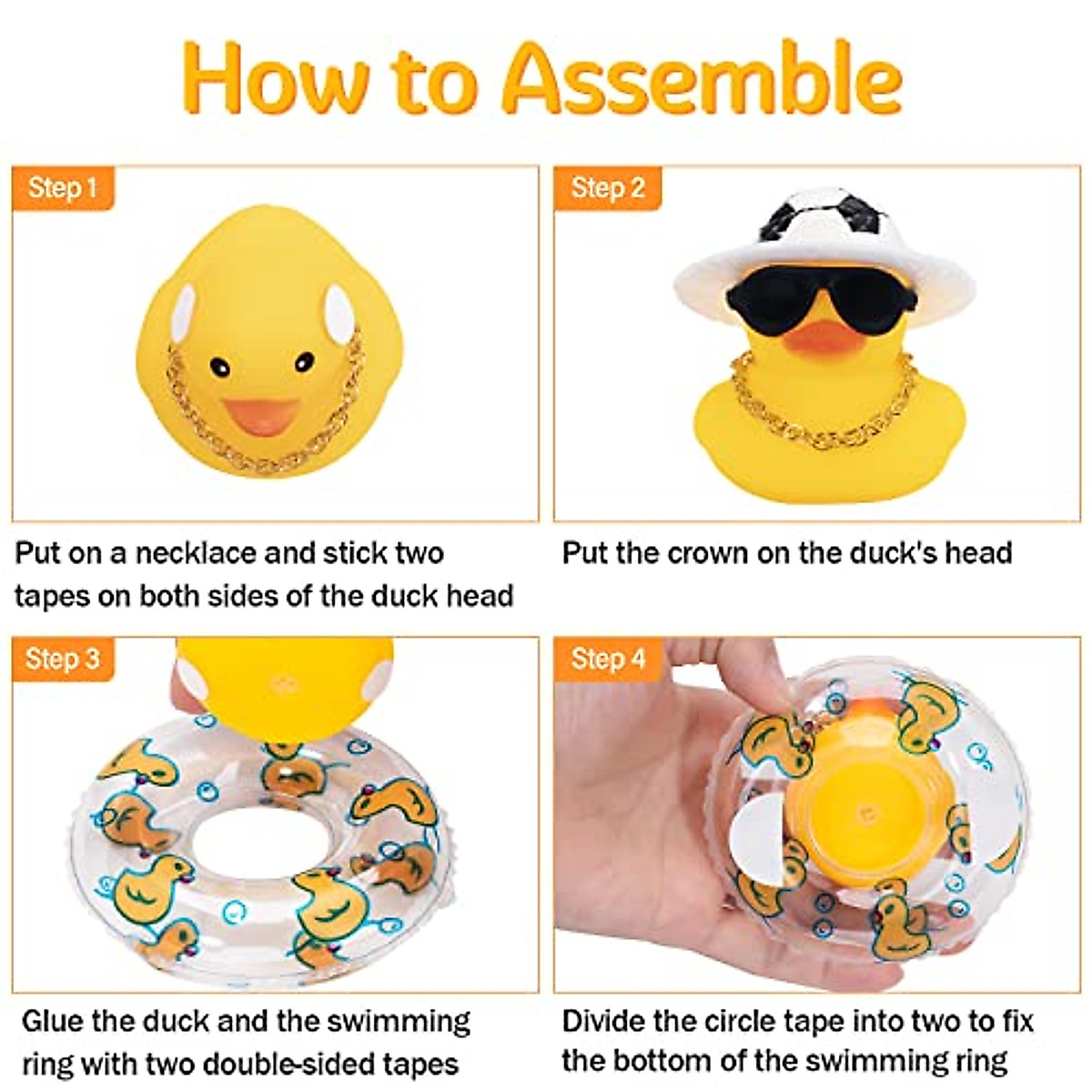 How to Assemble

Step 1

Put on a necklace and stick two tapes on both sides of the duck head

Step 2

Put the crown on the duck's head

Step 3

Glue the duck and the swimming ring with two double-sided tapes

Step 4

Divide the circle tape into two to fix the bottom of the swimming ring