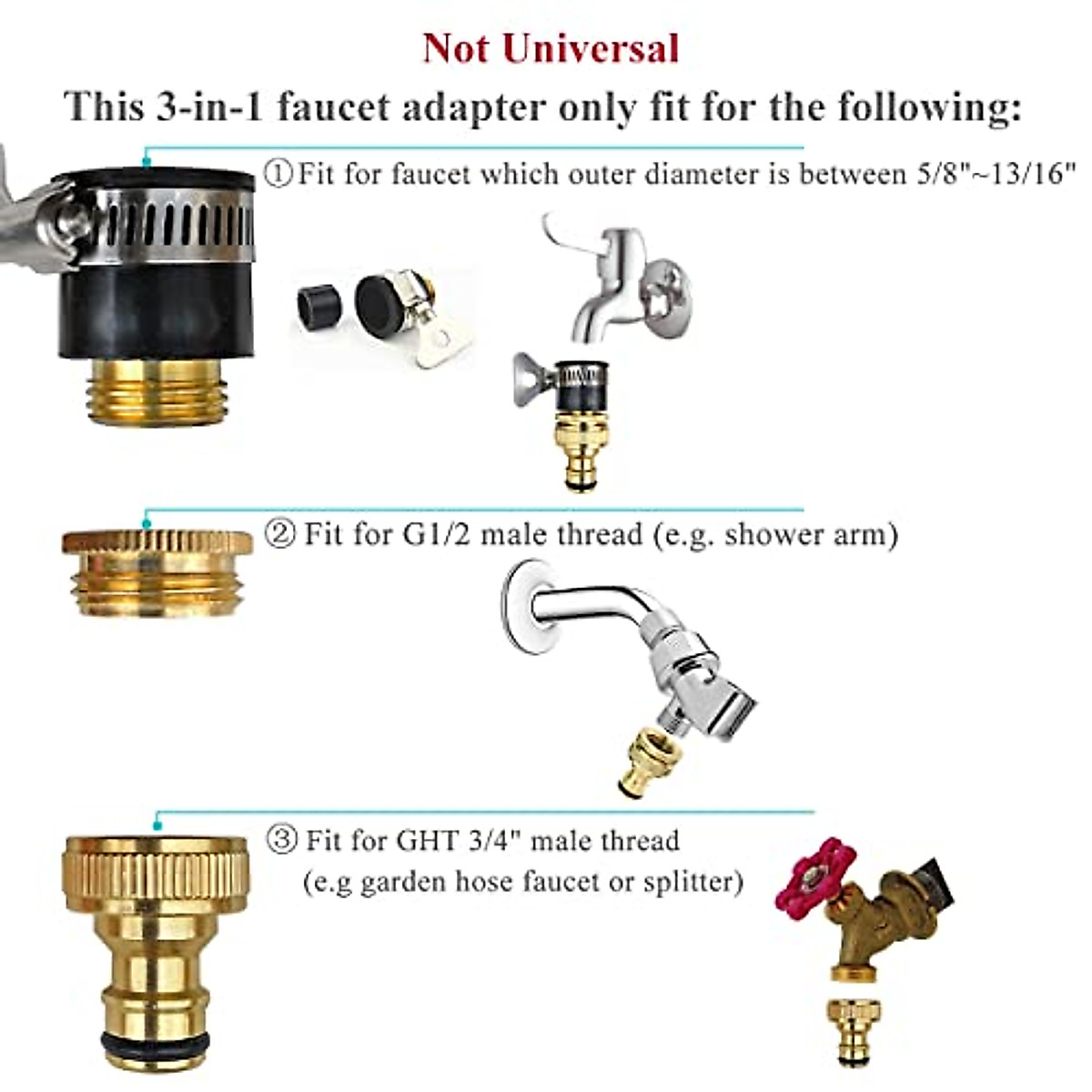 Not Universal

This 3-in-1 faucet adapter only fit for the following:

①Fit for faucet which outer diameter is between 5/8"~13/16"

② Fit for G1/2 male thread (e.g. shower arm)

③ Fit for GHT 3/4" male thread (e.g garden hose faucet or splitter)