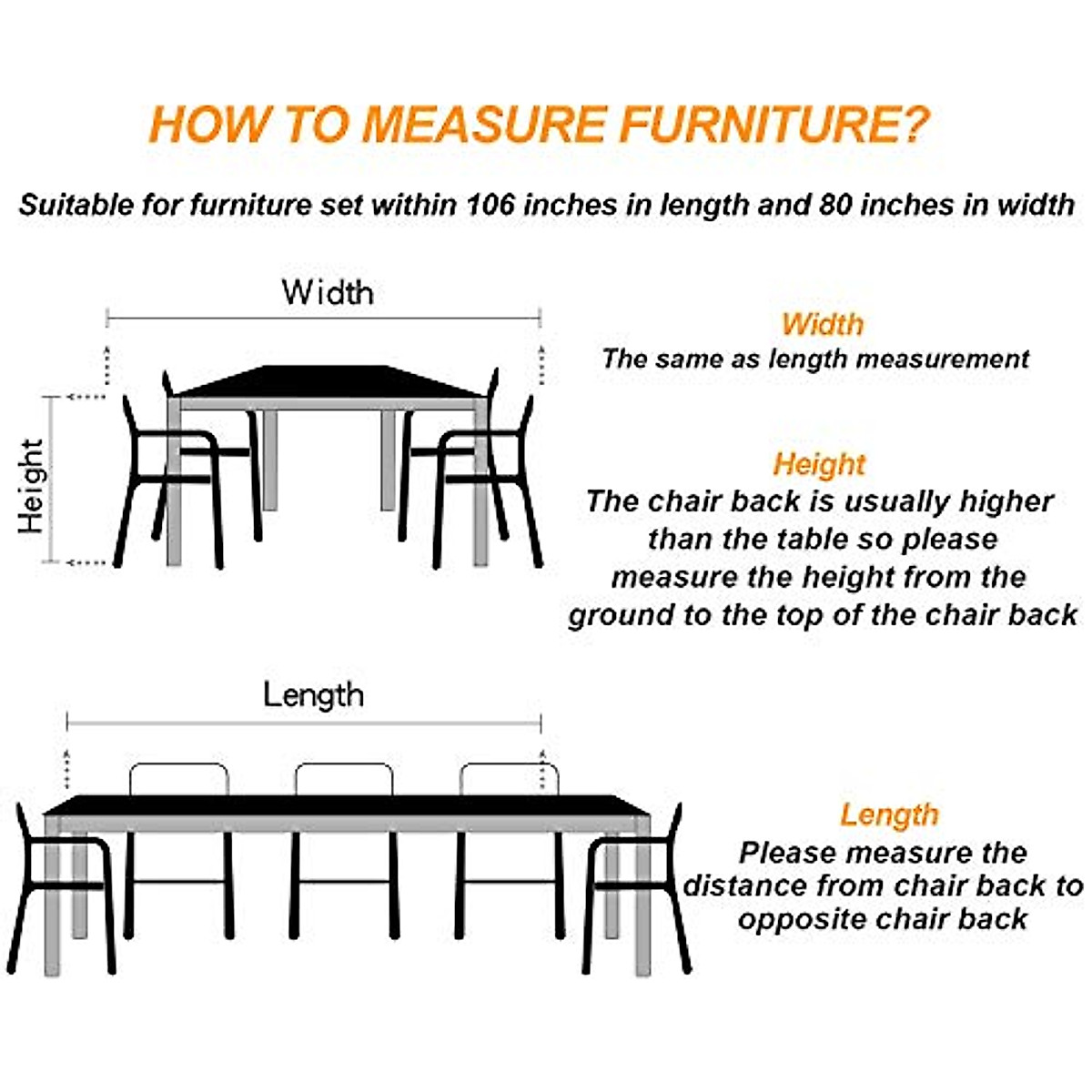 HOW TO MEASURE FURNITURE?

Suitable for furniture set within 106 inches in length and 80 inches in width

Width

Height

Width
The same as length measurement

Height
The chair back is usually higher than the table so please measure the height from the ground to the top of the chair back

Length

Length
Please measure the distance from chair back to opposite chair back