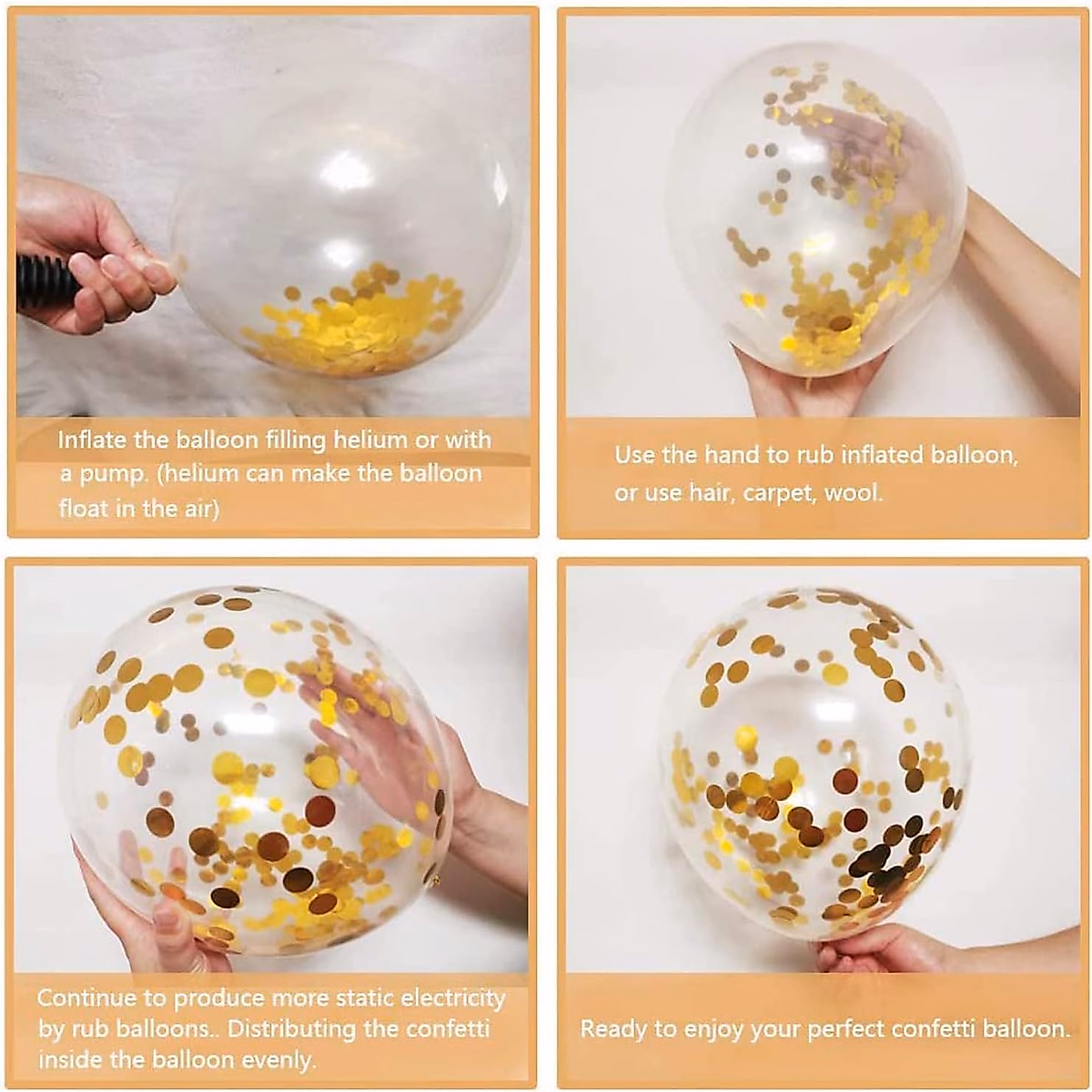 Inflate the balloon filling helium or with a pump. (helium can make the balloon float in the air)

Use the hand to rub inflated balloon, or use hair, carpet, wool.

Continue to produce more static electricity by rub balloons.. Distributing the confetti inside the balloon evenly.

Ready to enjoy your perfect confetti balloon.