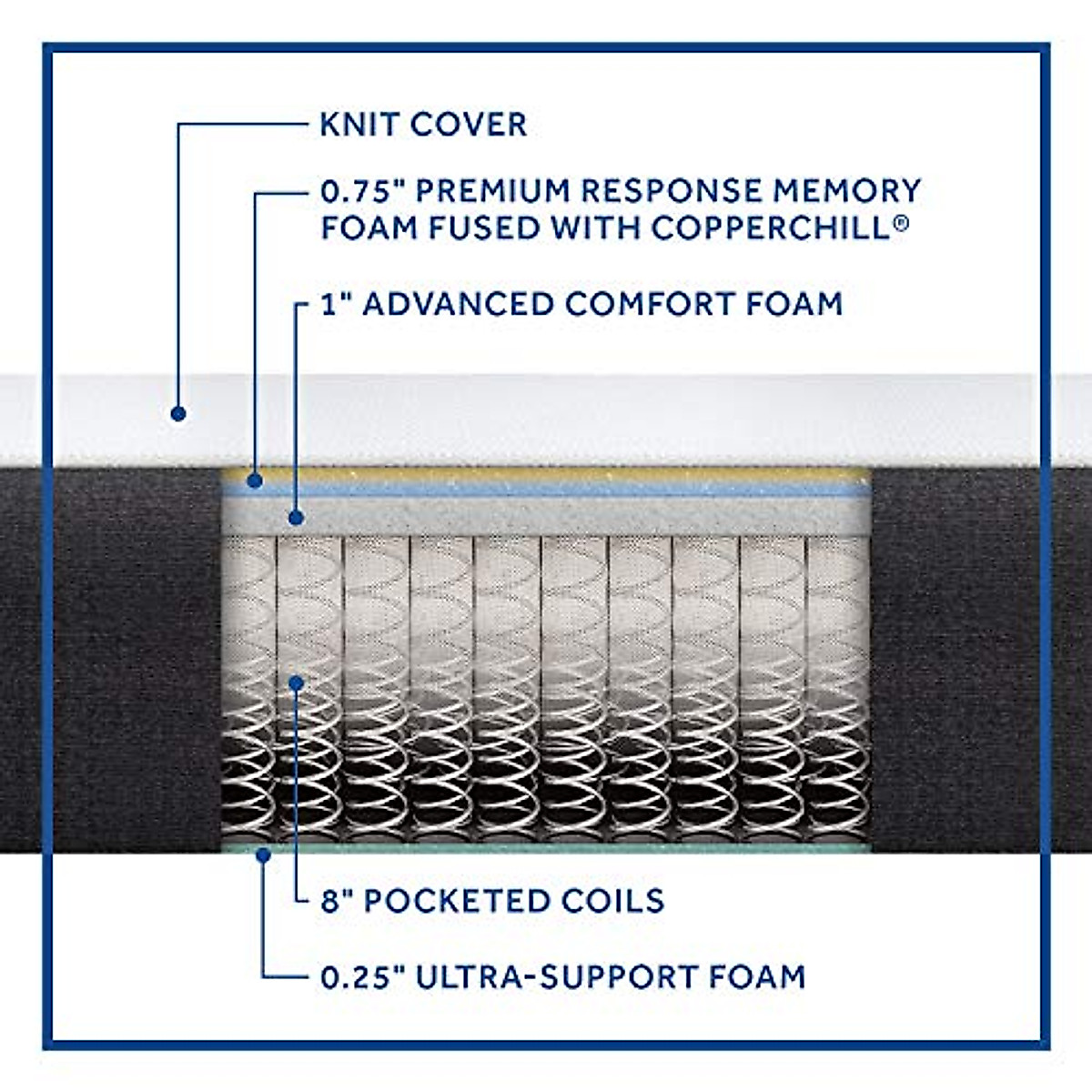 KNIT COVER

0.75" PREMIUM RESPONSE MEMORY FOAM FUSED WITH COPPERCHILL®

1" ADVANCED COMFORT FOAM

8" POCKETED COILS

0.25" ULTRA-SUPPORT FOAM