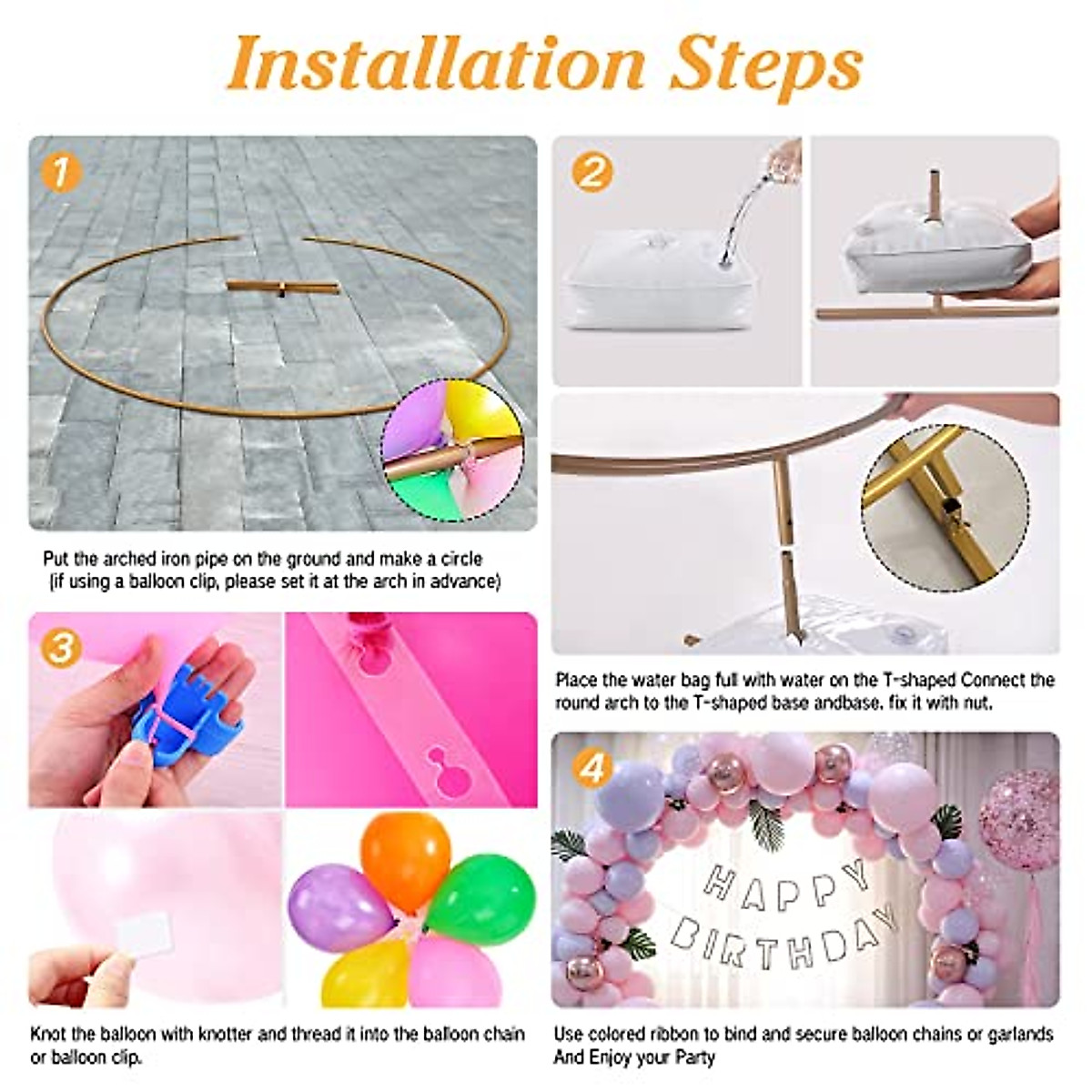 Installation Steps

1

Put the arched iron pipe on the ground and make a circle (if using a balloon clip, please set it at the arch in advance)

2

Place the water bag full with water on the T-shaped Connect the round arch to the T-shaped base andbase. fix it with nut.

3

Knot the balloon with knotter and thread it into the balloon chain or balloon clip.

4

HAPPY BIRTHDAY

Use colored ribbon to bind and secure balloon chains or garlands And Enjoy your Party