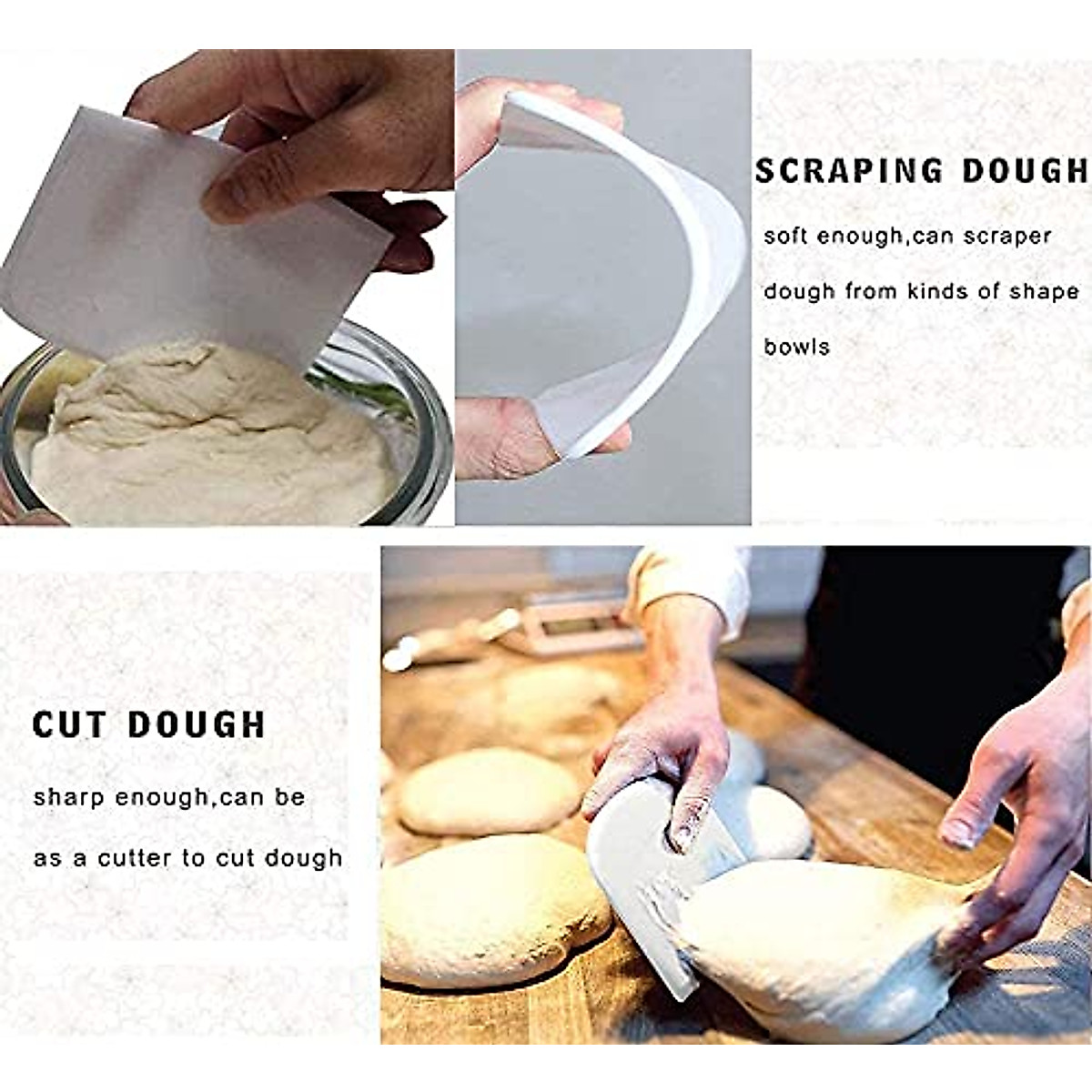 SCRAPING DOUGH

soft enough,can scraper dough from kinds of shape bowls

CUT DOUGH

sharp enough,can be as a cutter to cut dough