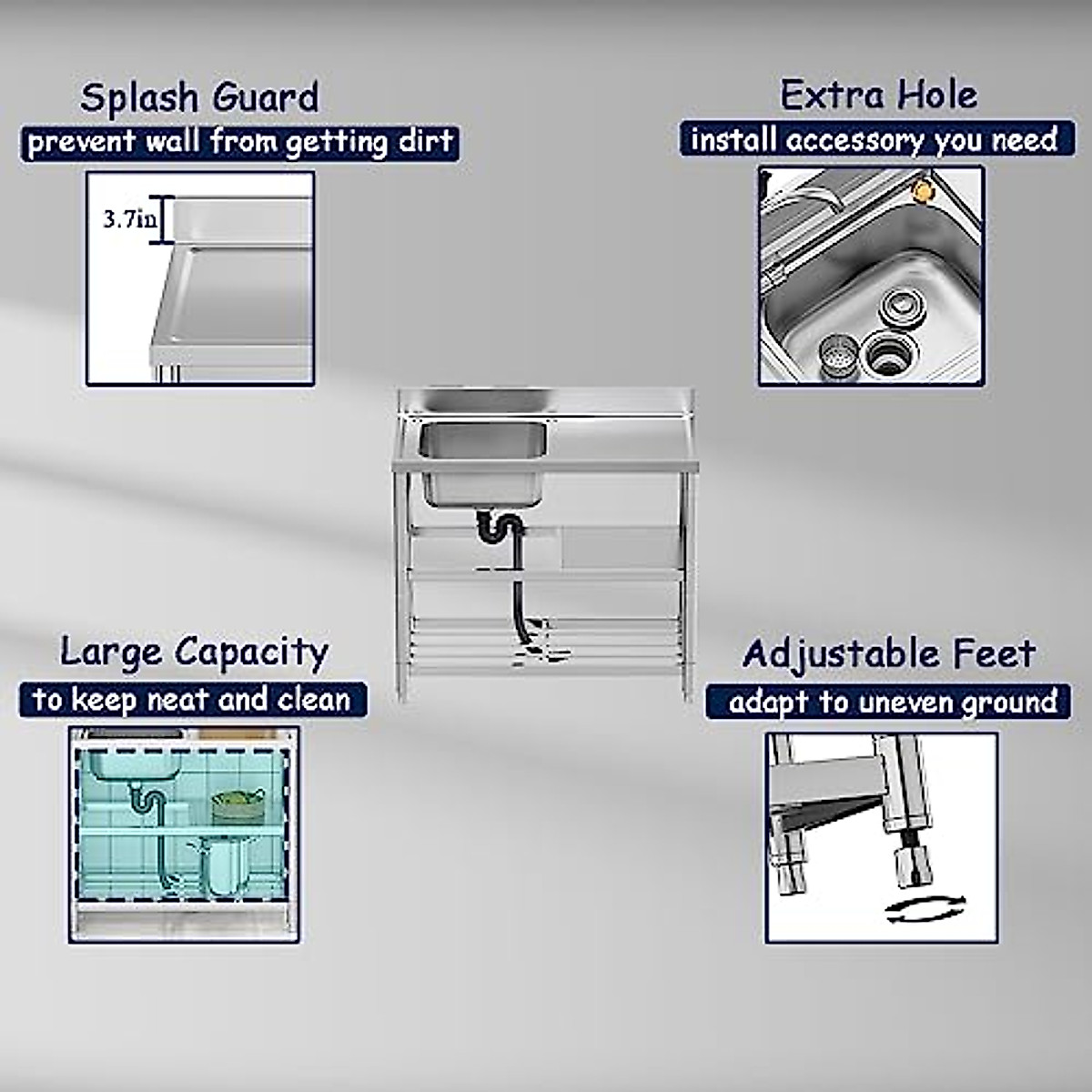 Splash Guard
prevent wall from getting dirt

3.7in

Extra Hole
install accessory you need

Large Capacity
to keep neat and clean

Adjustable Feet
adapt to uneven ground