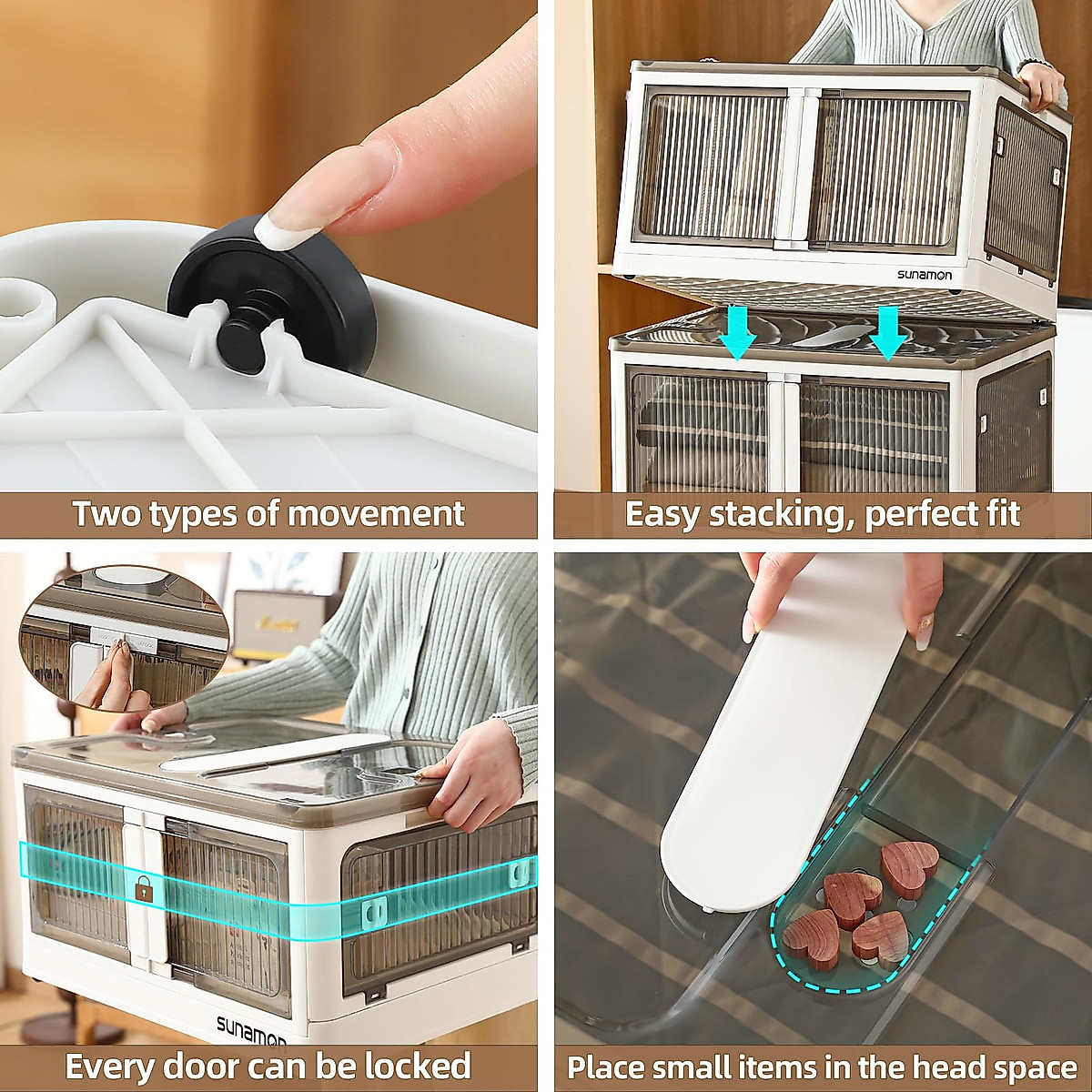 Two types of movement

sunamon

Easy stacking, perfect fit

sunamon

Every door can be locked

Place small items in the head space