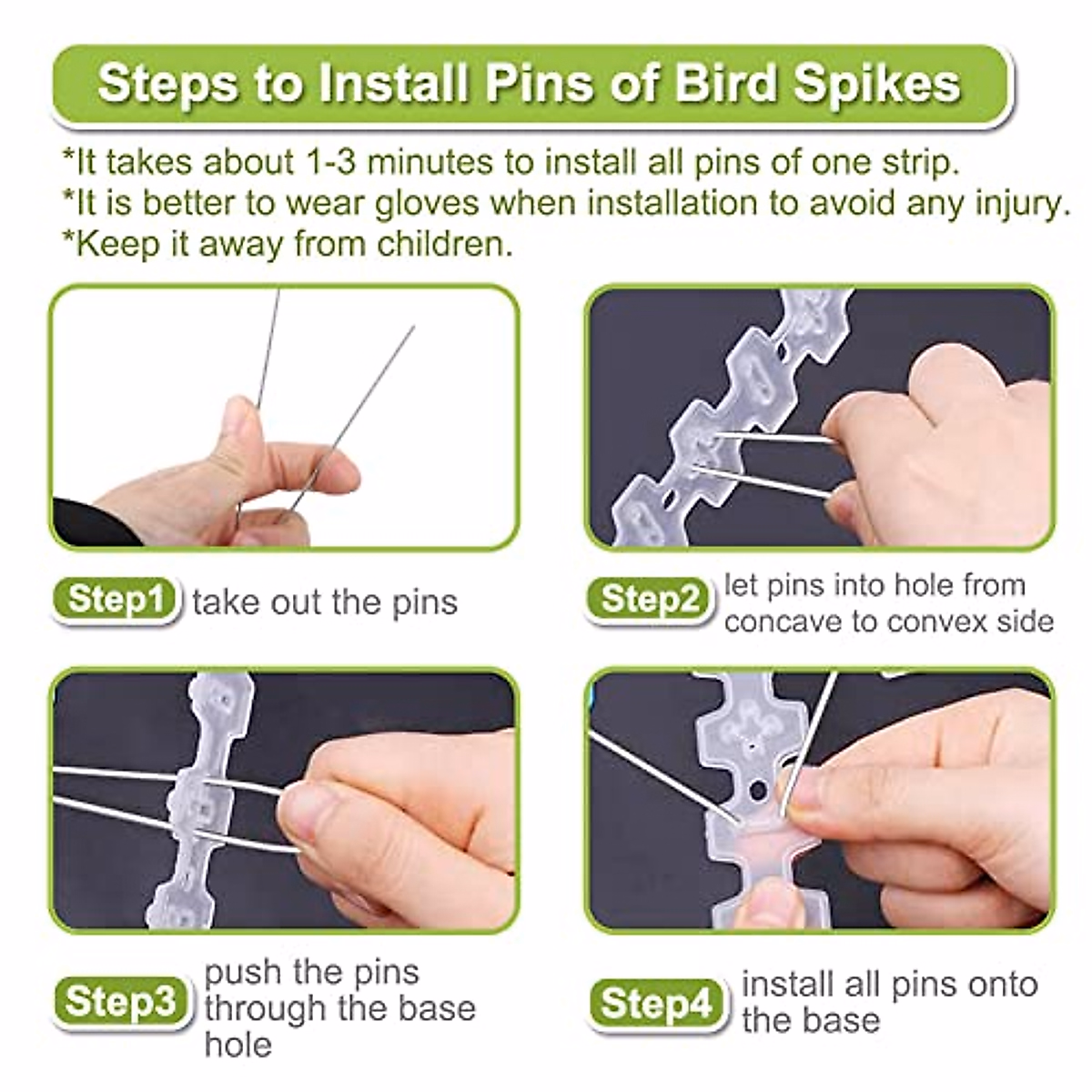 Steps to Install Pins of Bird Spikes

*It takes about 1-3 minutes to install all pins of one strip.
*It is better to wear gloves when installation to avoid any injury.
*Keep it away from children.

Step1 take out the pins

Step2 let pins into hole from concave to convex side

Step3 push the pins through the base hole

Step4 install all pins onto the base