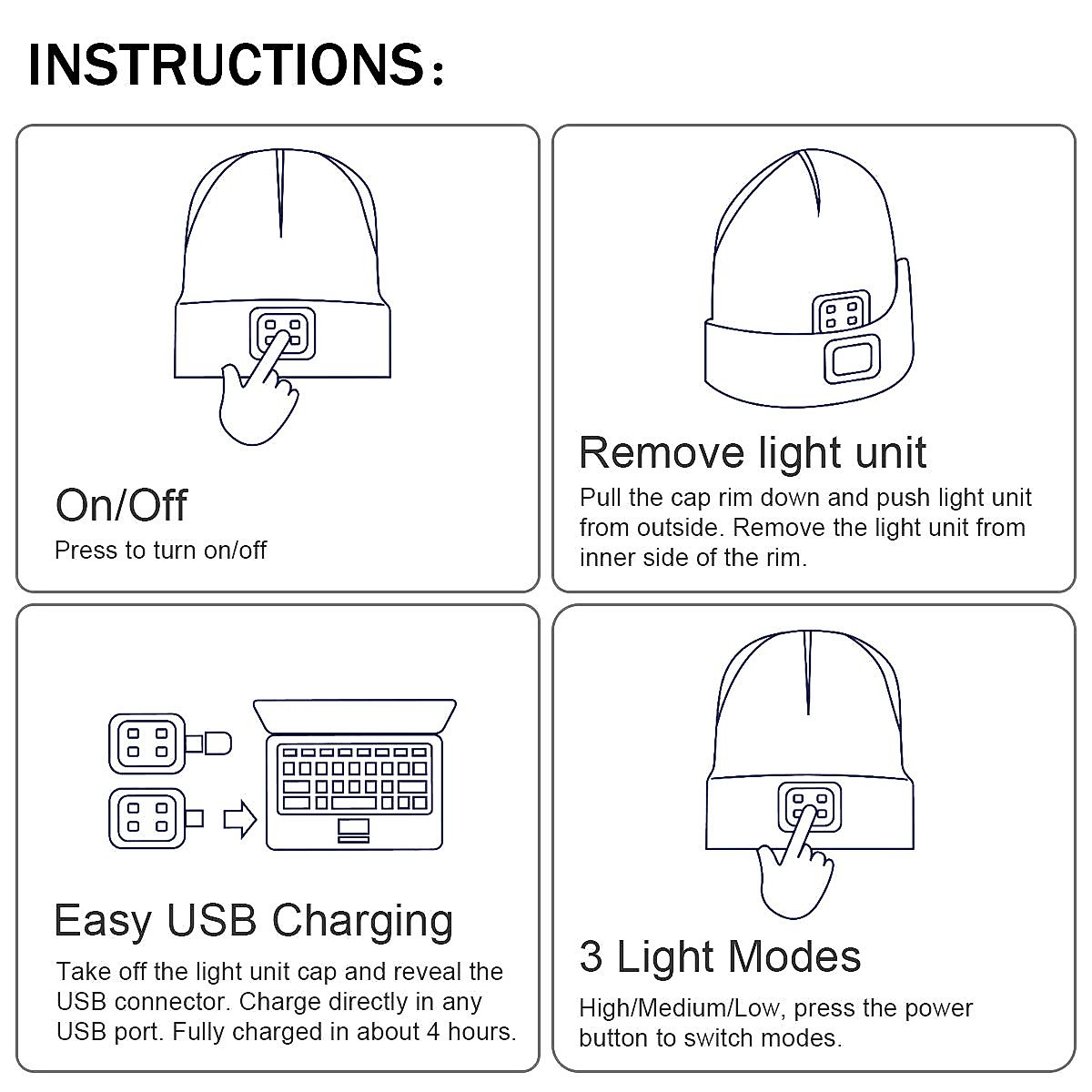 INSTRUCTIONS:

On/Off
Press to turn on/off

Remove light unit
Pull the cap rim down and push light unit from outside. Remove the light unit from inner side of the rim.

Easy USB Charging
Take off the light unit cap and reveal the USB connector. Charge directly in any USB port. Fully charged in about 4 hours.

3 Light Modes
High/Medium/Low, press the power button to switch modes.