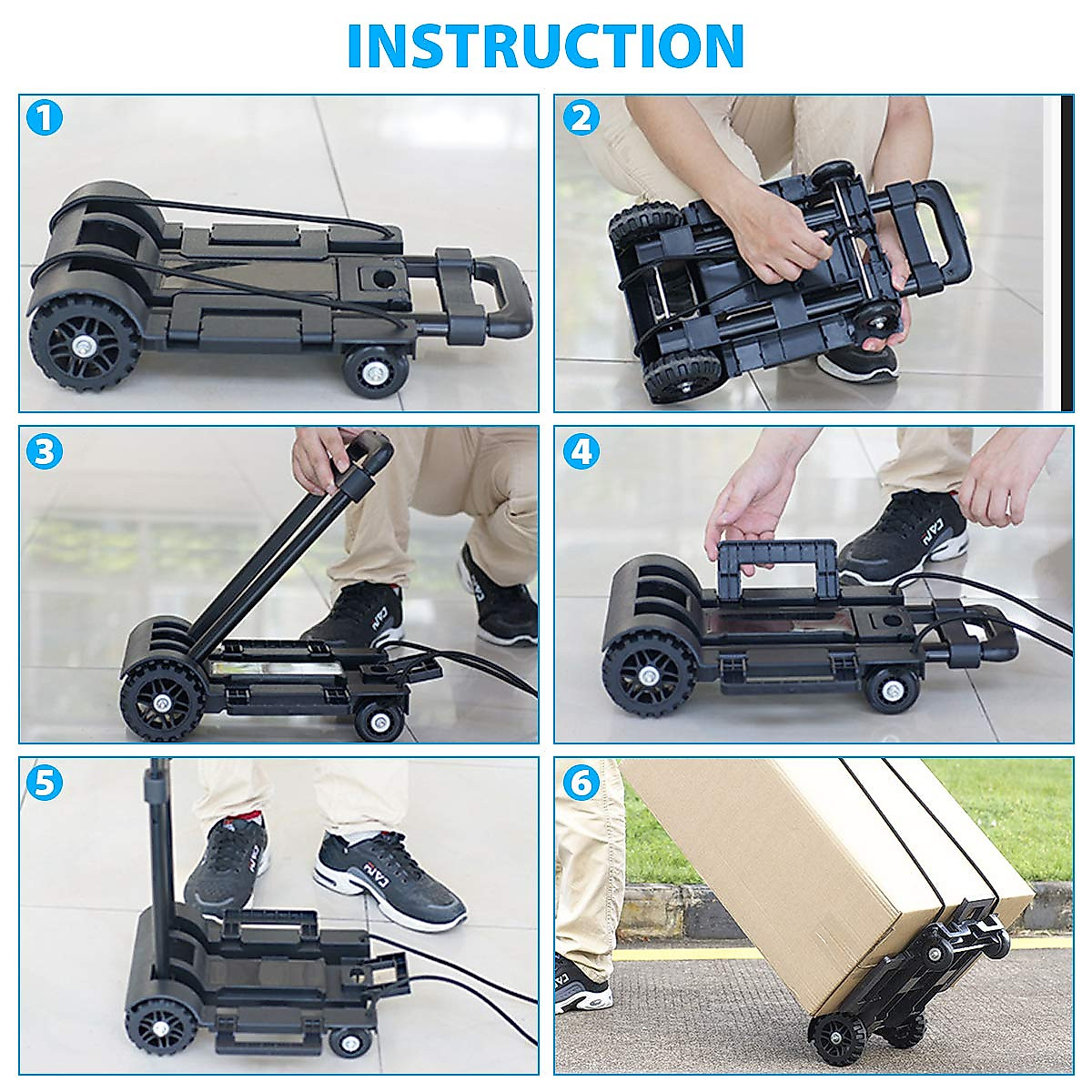 INSTRUCTION

1

2

3

4

5

6