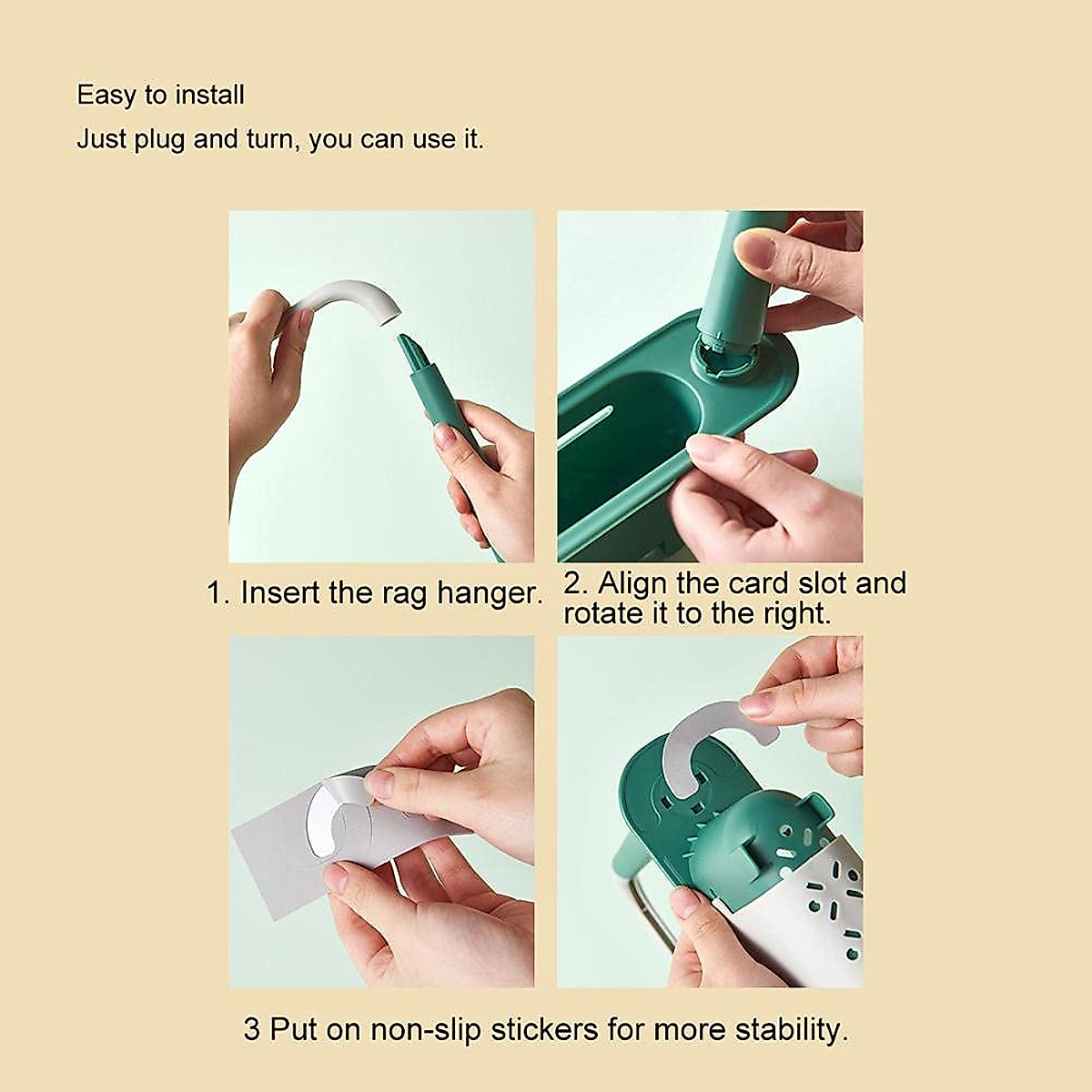 Easy to install
Just plug and turn, you can use it.

1. Insert the rag hanger.

2. Align the card slot and rotate it to the right.

3 Put on non-slip stickers for more stability.