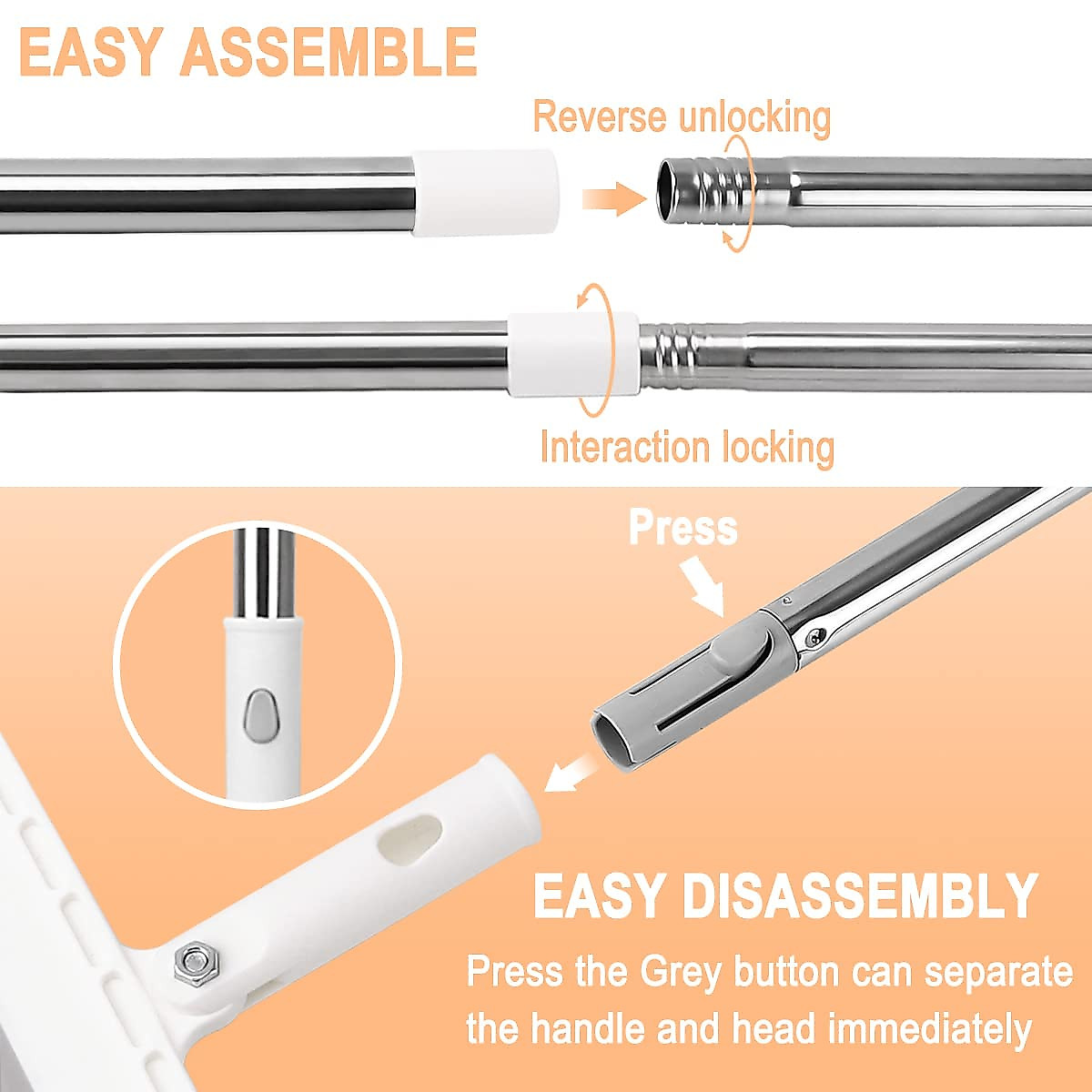 EASY ASSEMBLE

Reverse unlocking

Interaction locking

Press

EASY DISASSEMBLY

Press the Grey button can separate the handle and head immediately