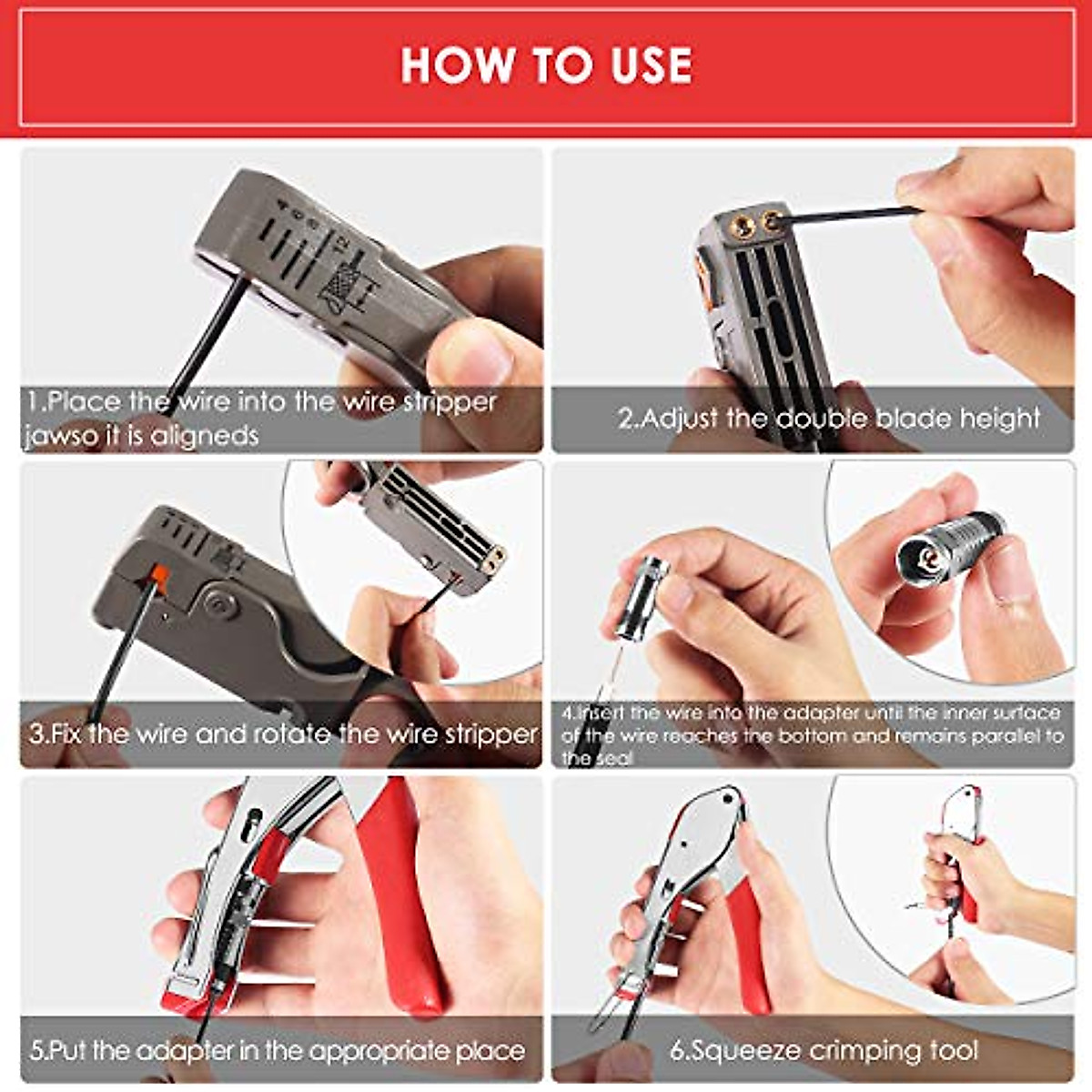 HOW TO USE

1.Place the wire into the wire stripper jawso it is aligneds

2.Adjust the double blade height

3.Fix the wire and rotate the wire stripper

4.Insert the wire into the adapter until the inner surface of the wire reaches the bottom and remains parallel to the seal

5.Put the adapter in the appropriate place

6.Squeeze crimping tool