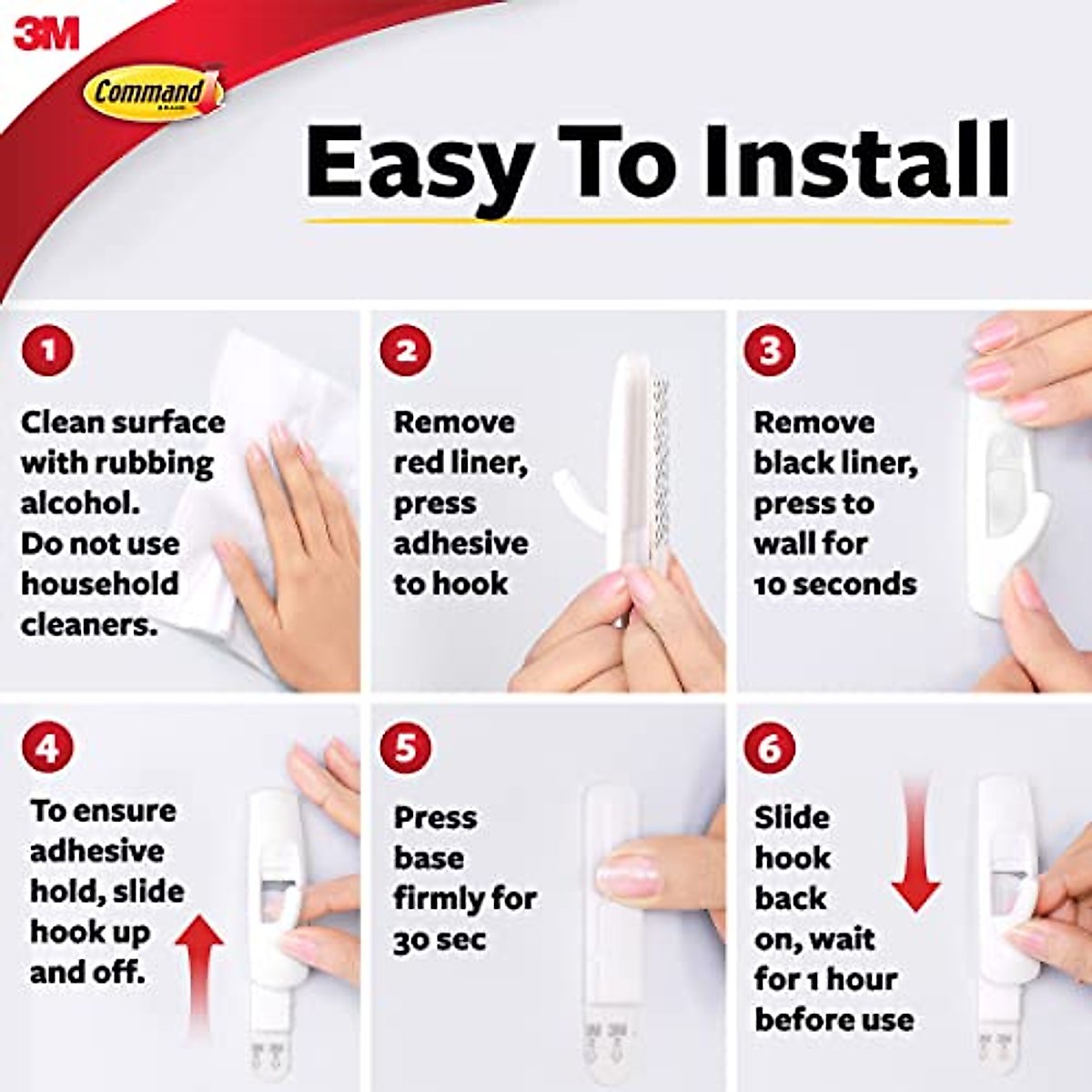 3M

Command BRAND

Easy To Install

1
Clean surface with rubbing alcohol. Do not use household cleaners.

2
Remove red liner, press adhesive to hook

3
Remove black liner, press to wall for 10 seconds

4
To ensure adhesive hold, slide hook up and off.

5
Press base firmly for 30 sec

6
Slide hook back on, wait for 1 hour before use