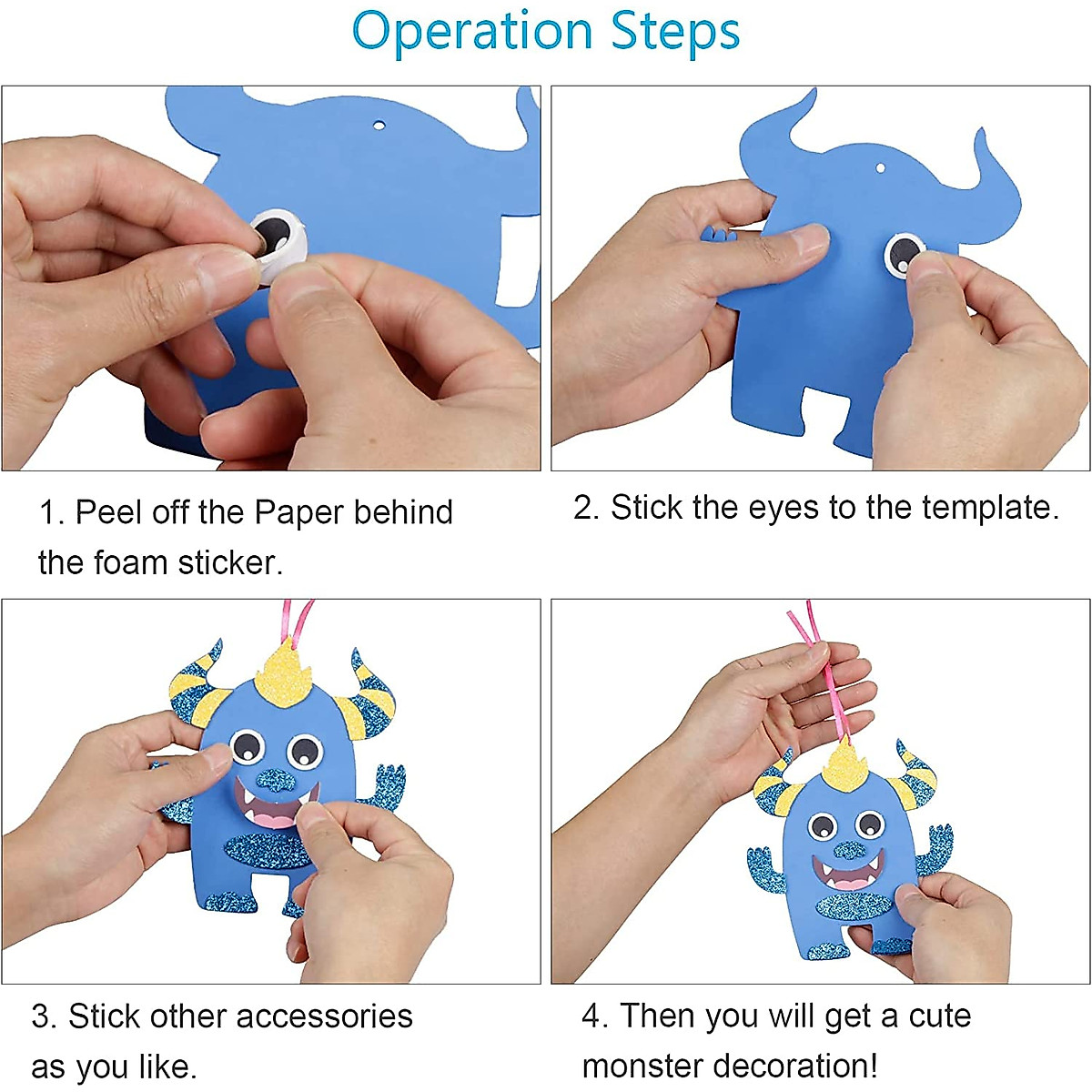 Operation Steps

1. Peel off the Paper behind the foam sticker.

2. Stick the eyes to the template.

3. Stick other accessories as you like.

4. Then you will get a cute monster decoration!