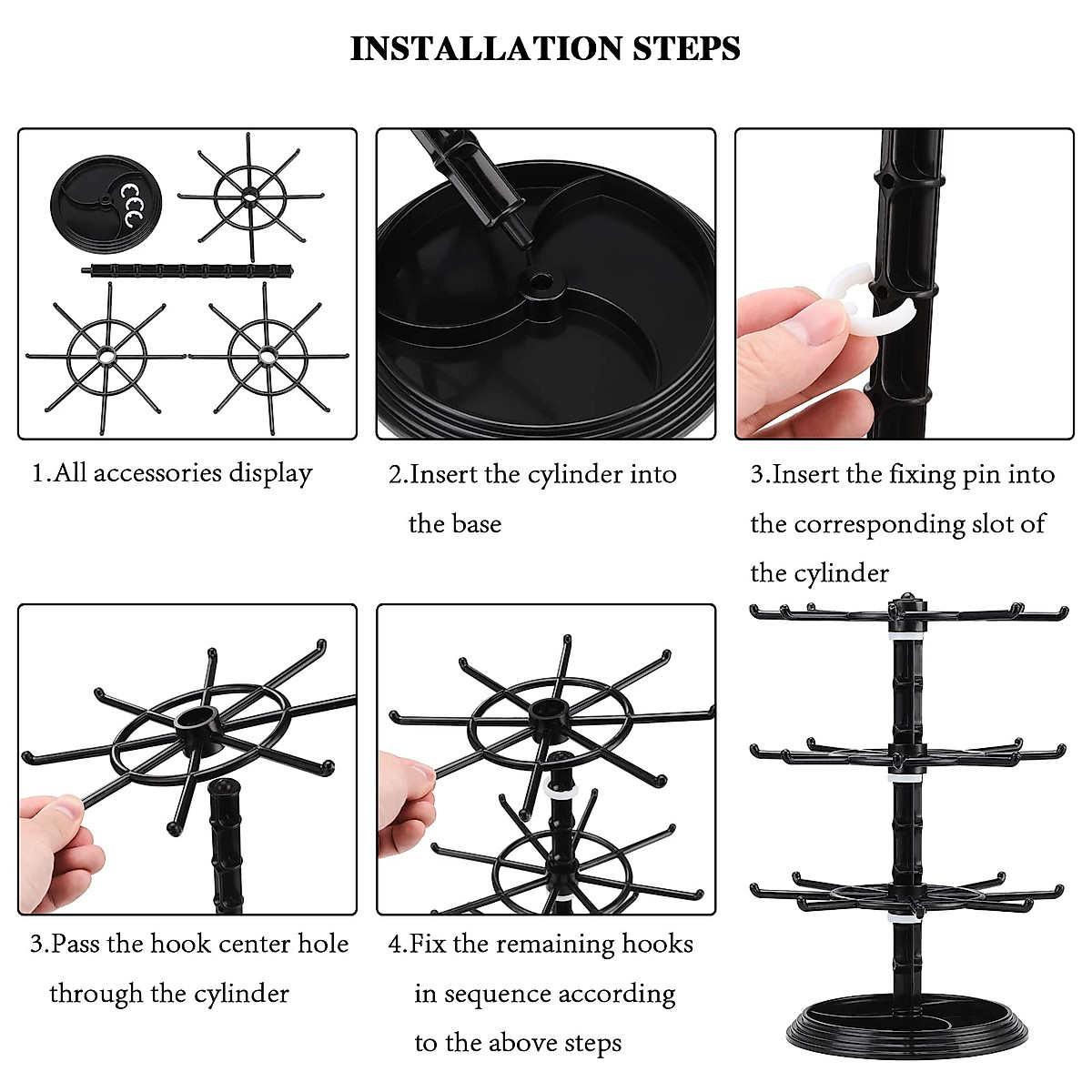 INSTALLATION STEPS

1.All accessories display

2.Insert the cylinder into the base

3.Insert the fixing pin into the corresponding slot of the cylinder

3.Pass the hook center hole through the cylinder

4.Fix the remaining hooks in sequence according to the above steps