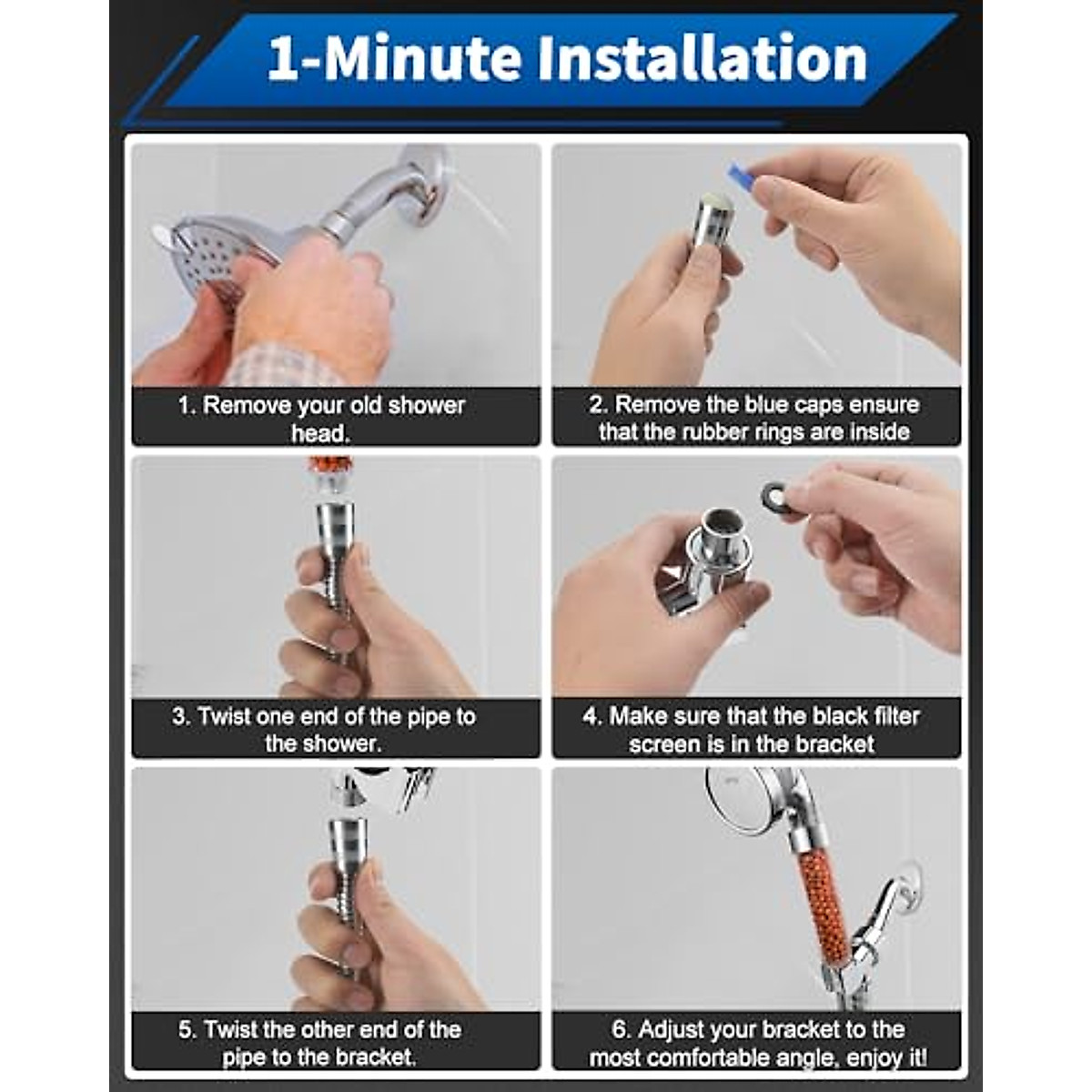 1-Minute Installation

1. Remove your old shower head.

2. Remove the blue caps ensure that the rubber rings are inside

3. Twist one end of the pipe to the shower.

4. Make sure that the black filter screen is in the bracket

5. Twist the other end of the pipe to the bracket.

6. Adjust your bracket to the most comfortable angle, enjoy it!