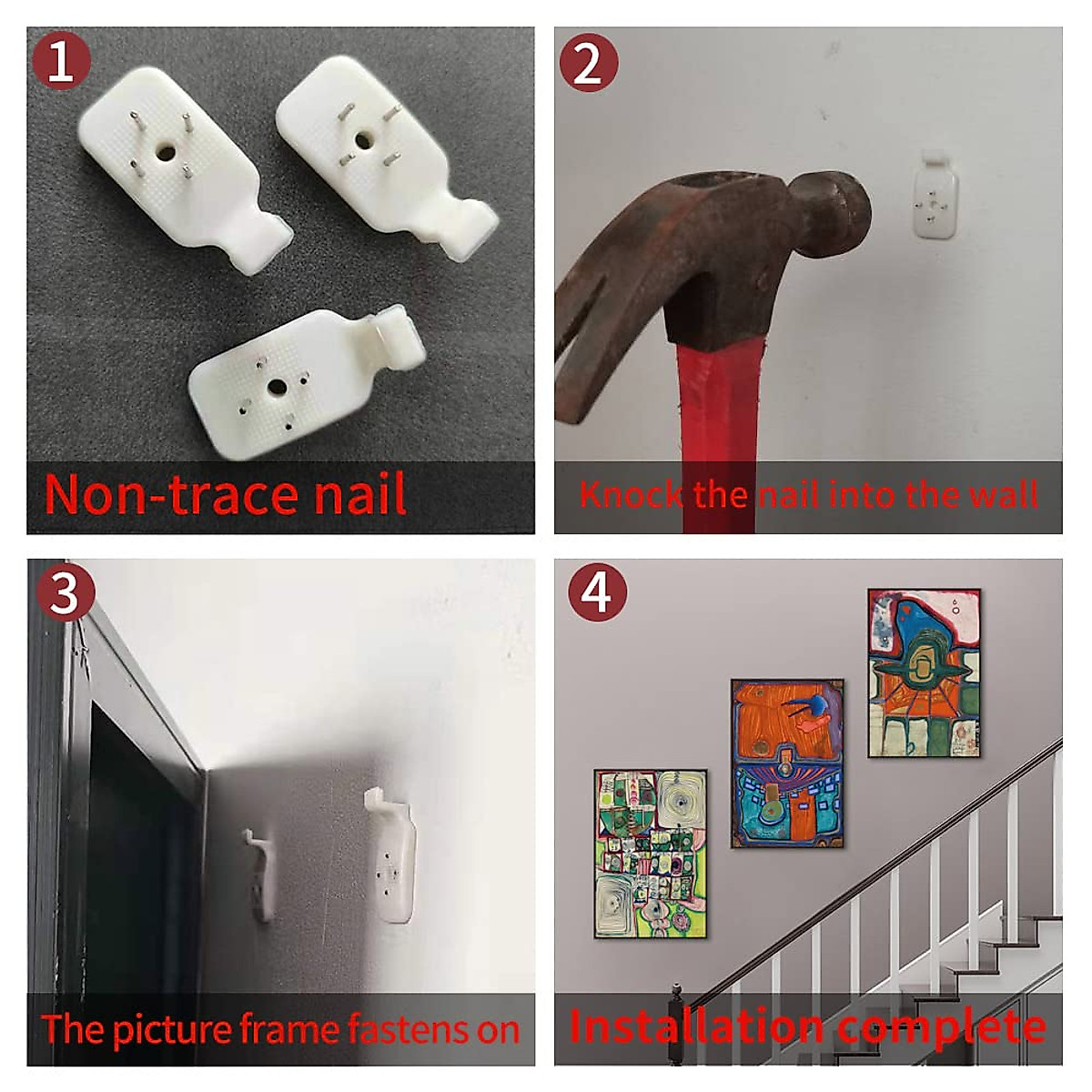 1
Non-trace nail

2
Knock the nail into the wall

3
The picture frame fastens on

4
Installation complete