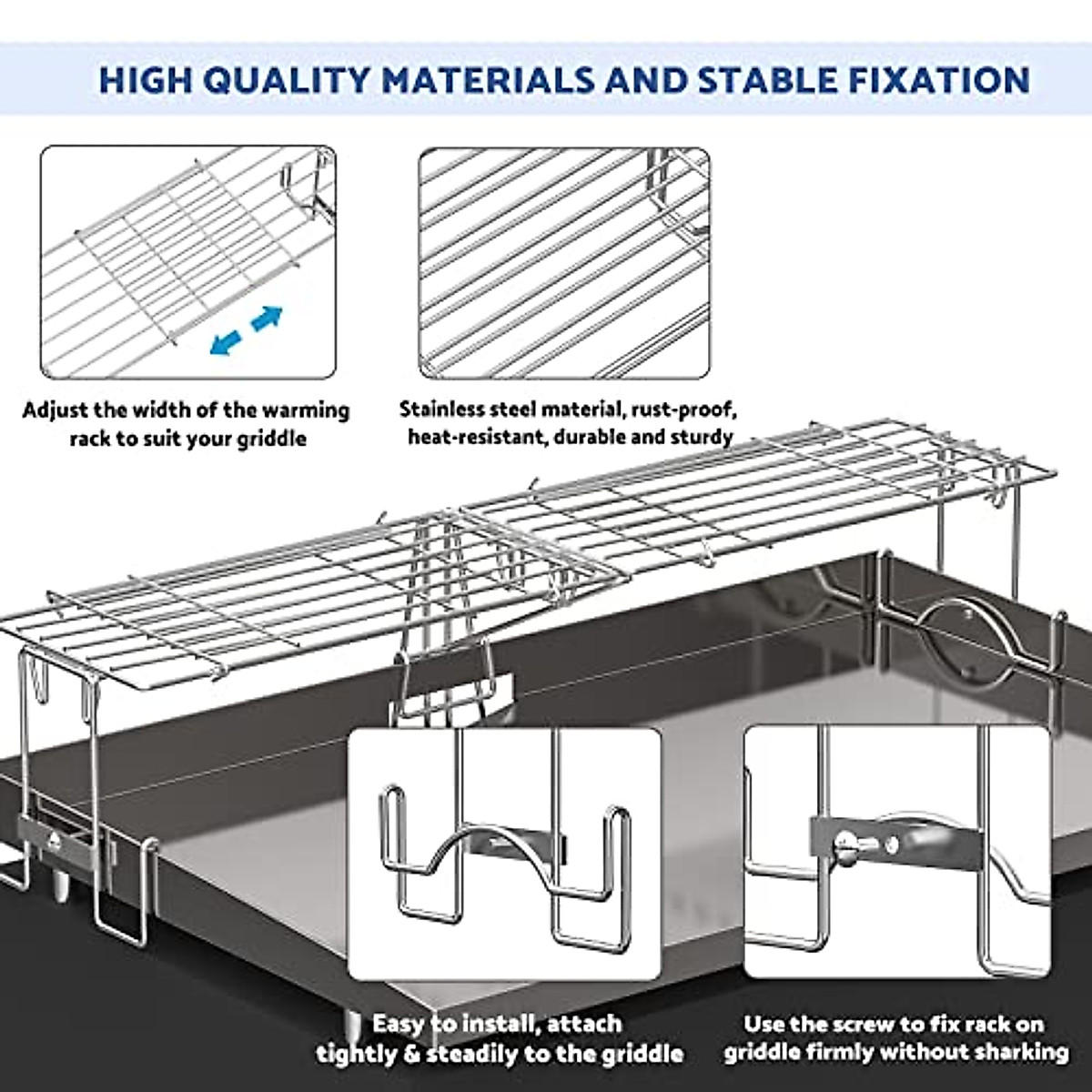 HIGH QUALITY MATERIALS AND STABLE FIXATION

Adjust the width of the warming rack to suit your griddle

Stainless steel material, rust-proof, heat-resistant, durable and sturdy

Easy to install, attach tightly & steadily to the griddle

Use the screw to fix rack on griddle firmly without sharking