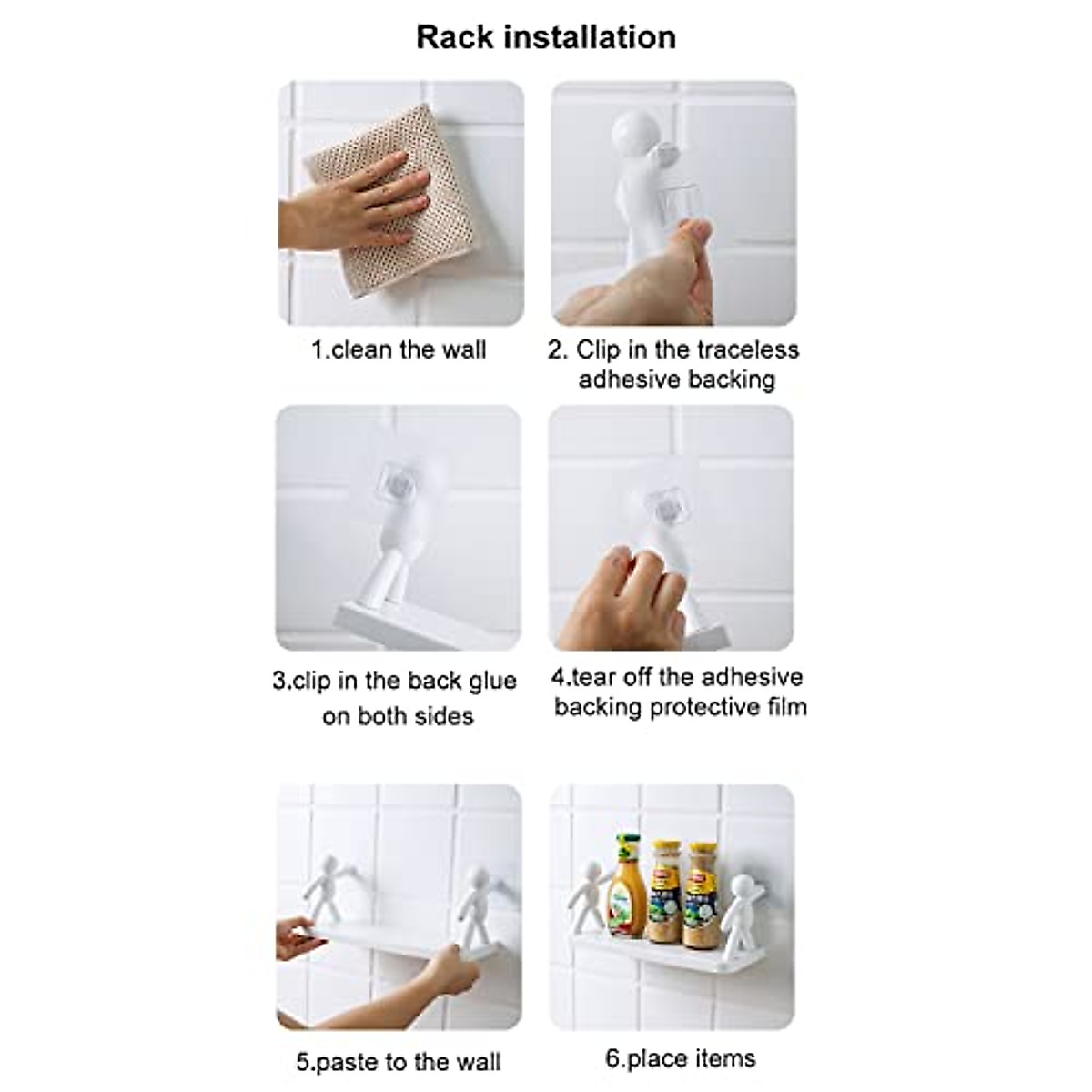 Rack installation

1.clean the wall

2. Clip in the traceless adhesive backing

3.clip in the back glue on both sides

4.tear off the adhesive backing protective film

5.paste to the wall

6.place items