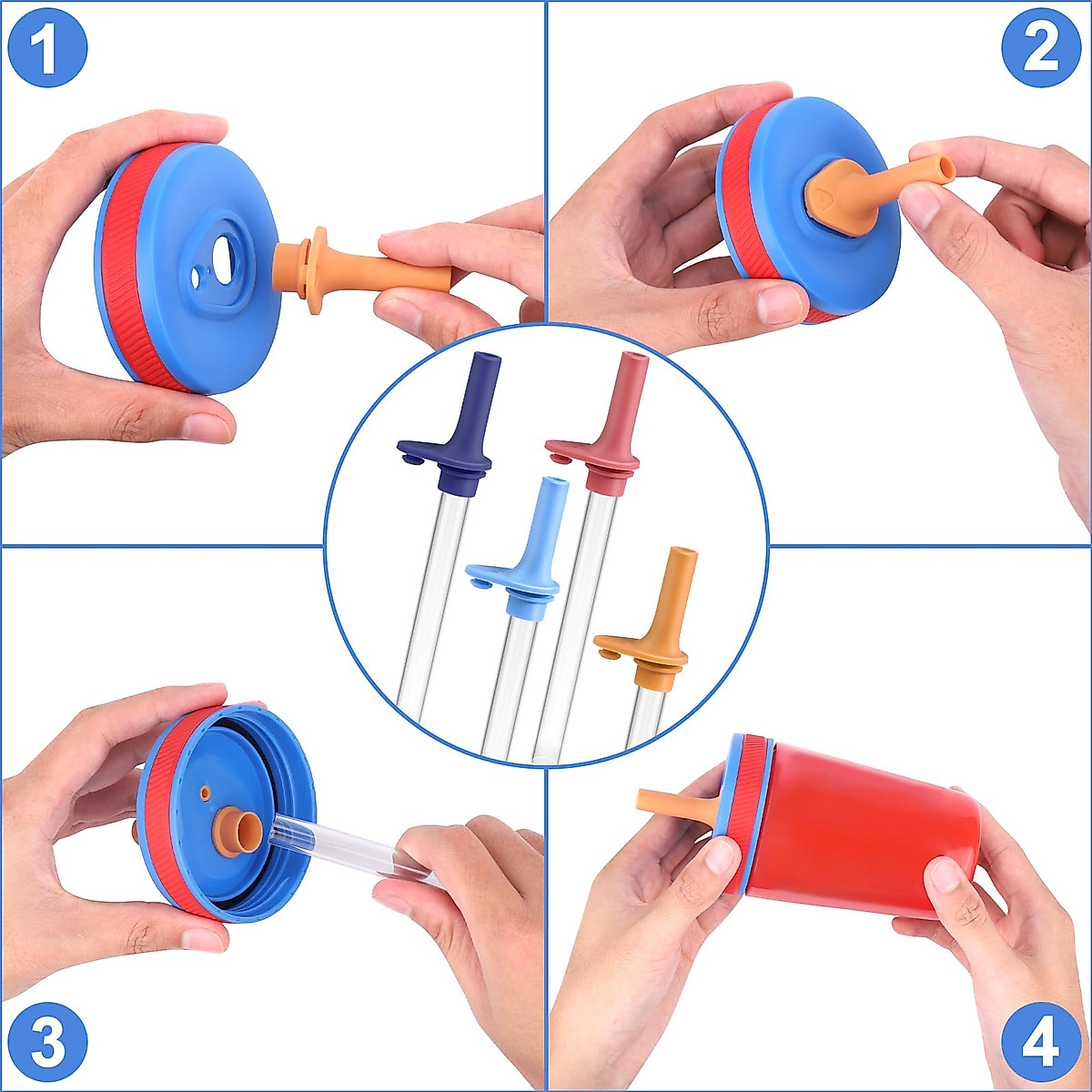 1
2
3
4