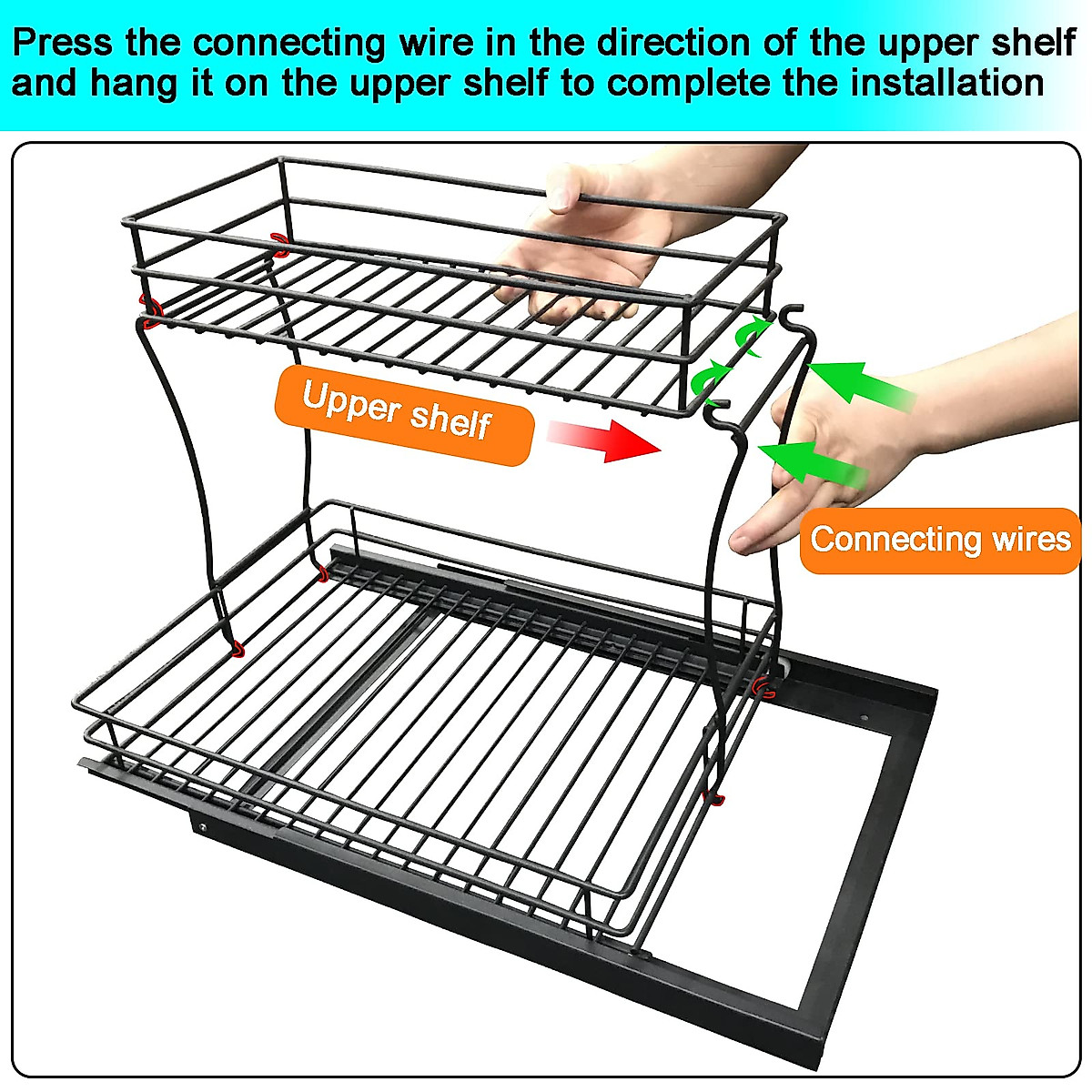 Press the connecting wire in the direction of the upper shelf and hang it on the upper shelf to complete the installation

Upper shelf

Connecting wires