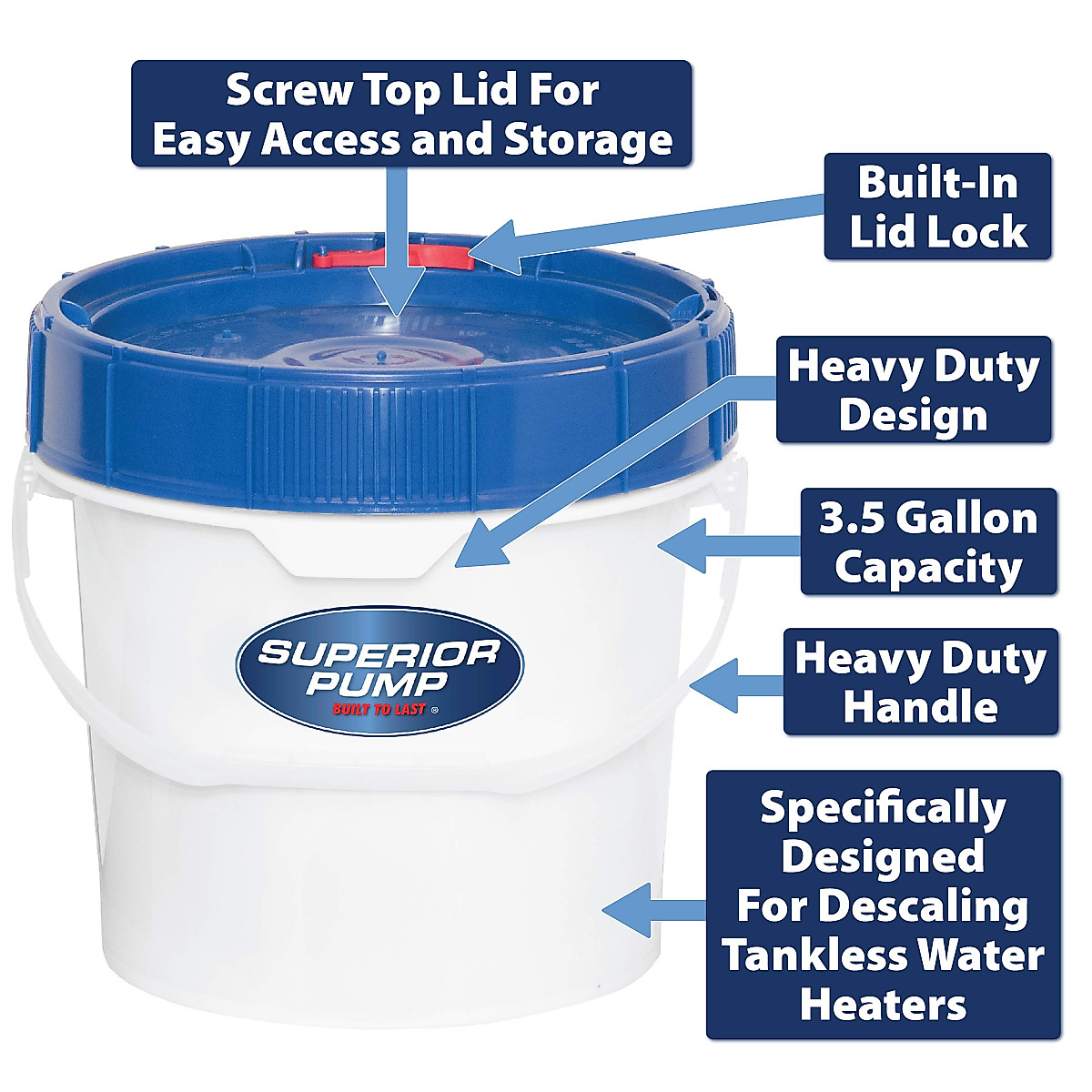 Screw Top Lid For Easy Access and Storage

Built-In Lid Lock

Heavy Duty Design

3.5 Gallon Capacity

Heavy Duty Handle

Specifically Designed For Descaling Tankless Water Heaters

SUPERIOR PUMP
BUILT TO LAST ®