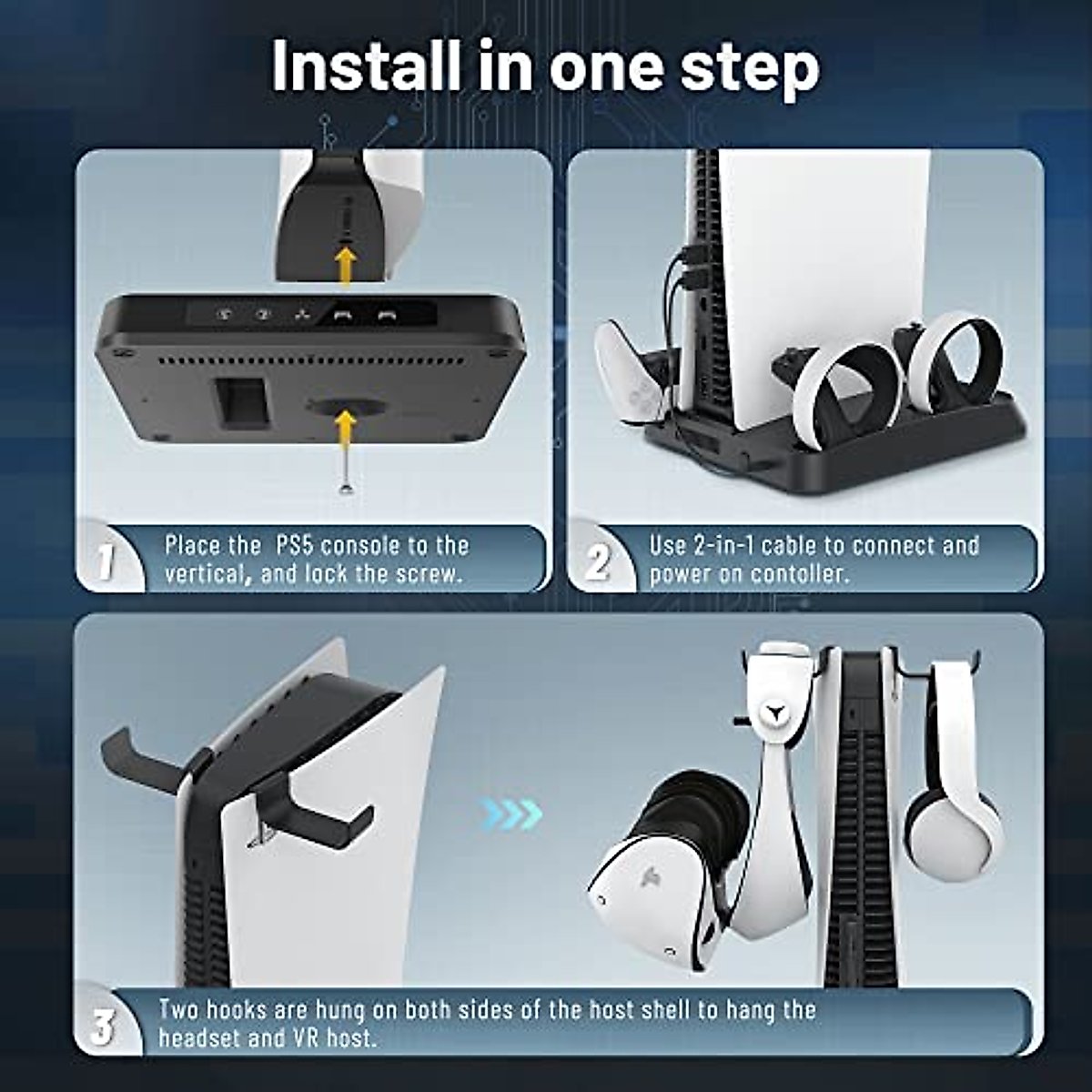 Install in one step

1 Place the PS5 console to the vertical, and lock the screw.

2 Use 2-in-1 cable to connect and power on contoller.

3 Two hooks are hung on both sides of the host shell to hang the headset and VR host.