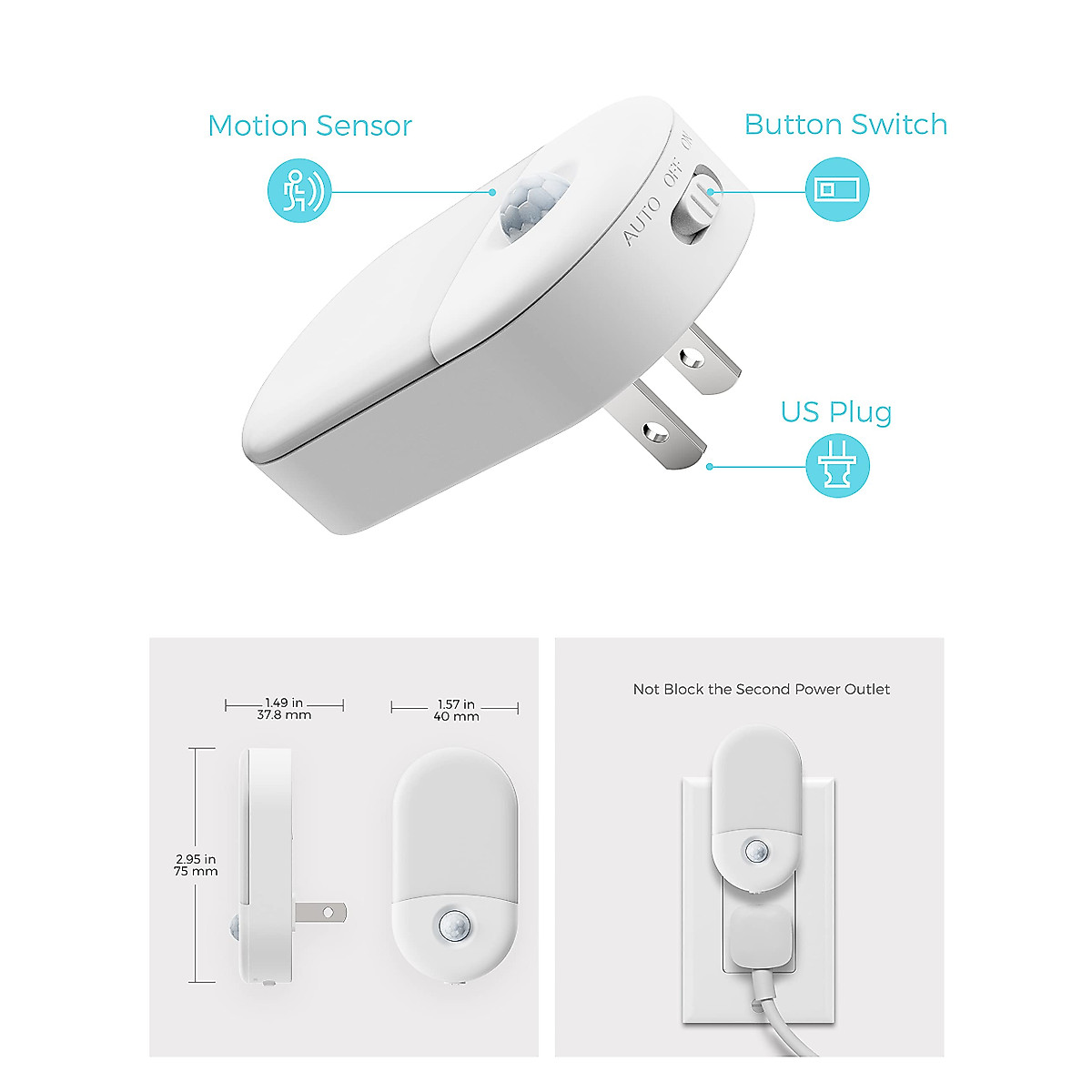 Motion Sensor

Button Switch

AUTO OFF ON

US Plug

1.49 in
37.8 mm

1.57 in
40 mm

2.95 in
75 mm

Not Block the Second Power Outlet