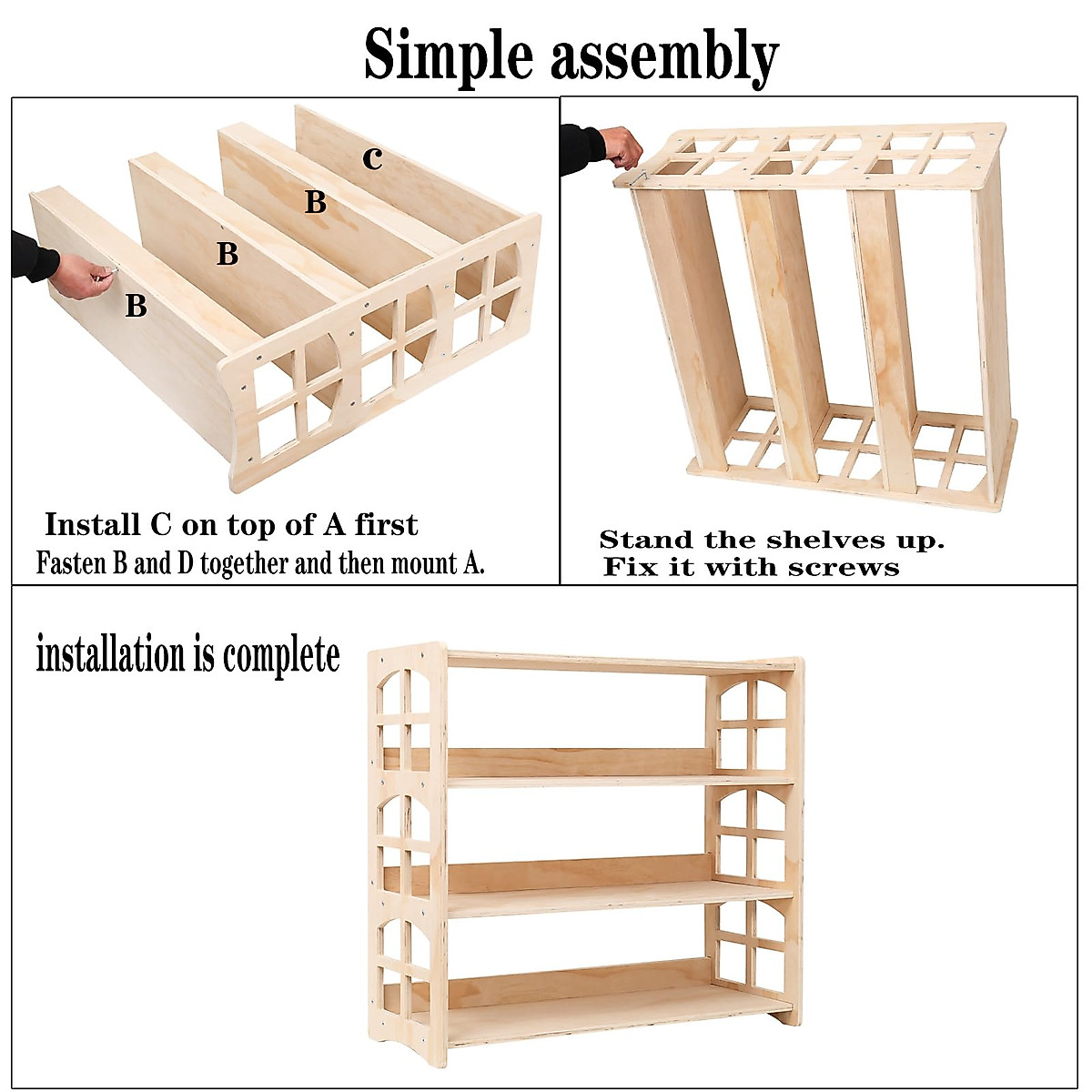 Simple assembly

c

B

B

B

Install C on top of A first
Fasten B and D together and then mount A.

Stand the shelves up.
Fix it with screws

installation is complete