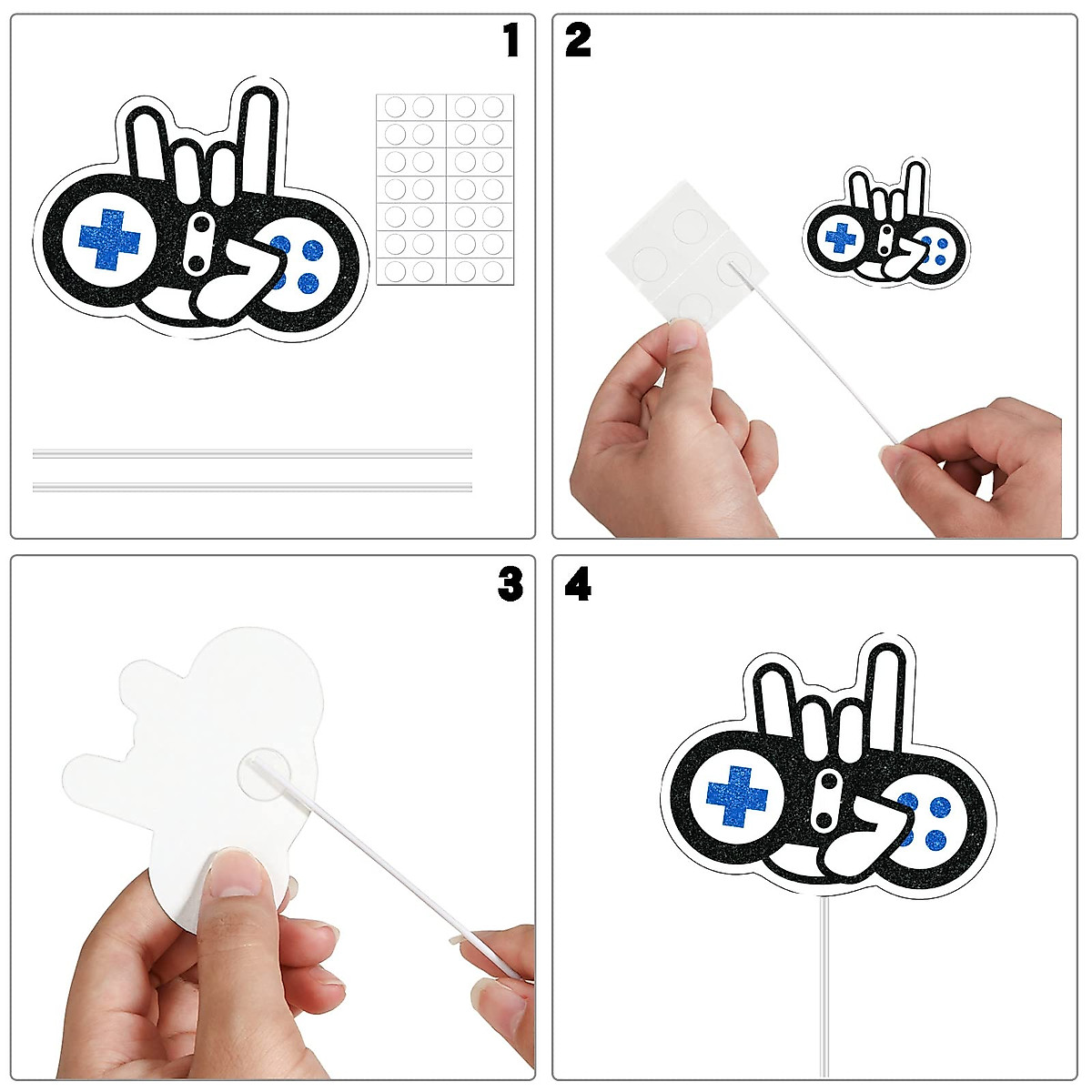 1
2
3
4