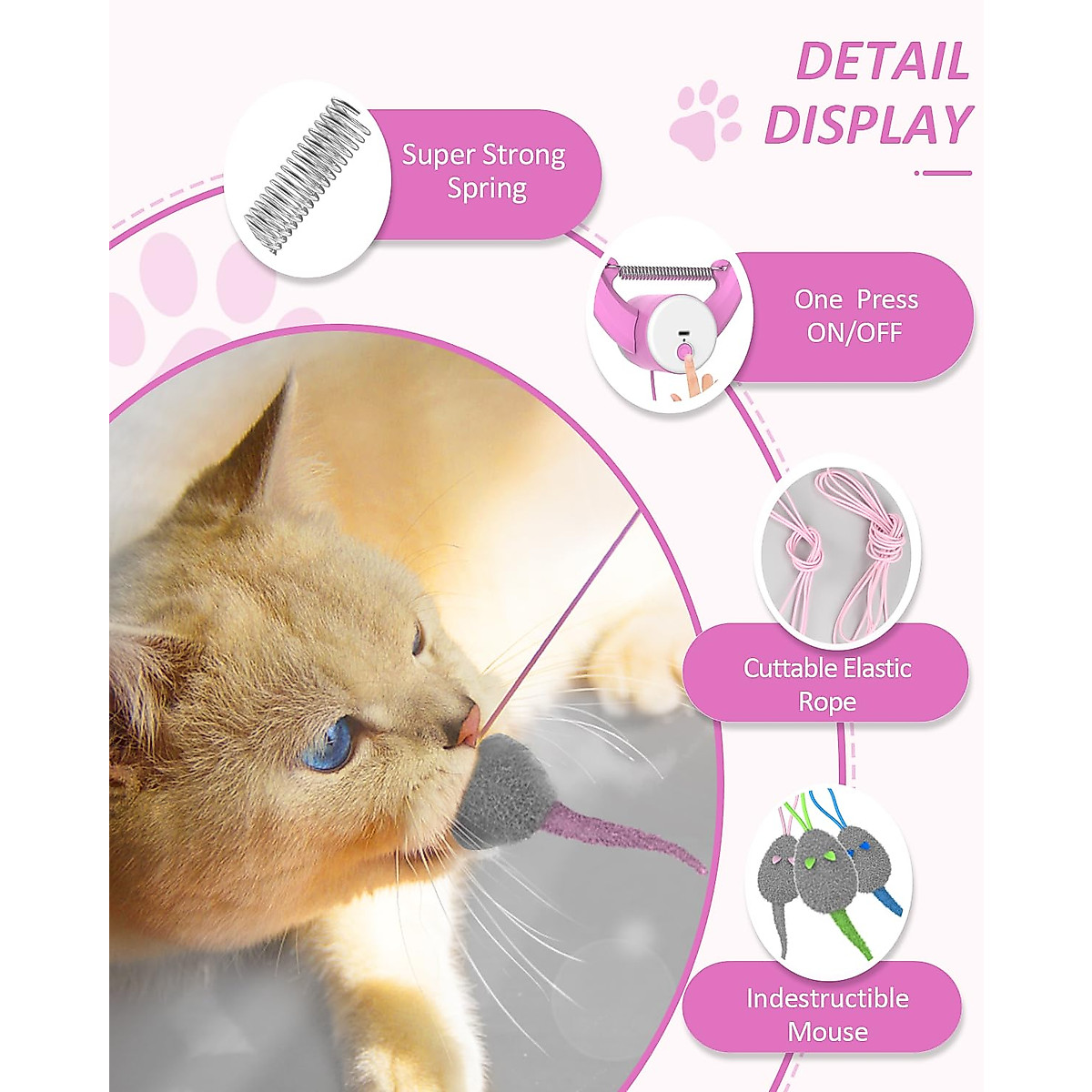 DETAIL DISPLAY

Super Strong Spring

One Press ON/OFF

Cuttable Elastic Rope

Indestructible Mouse