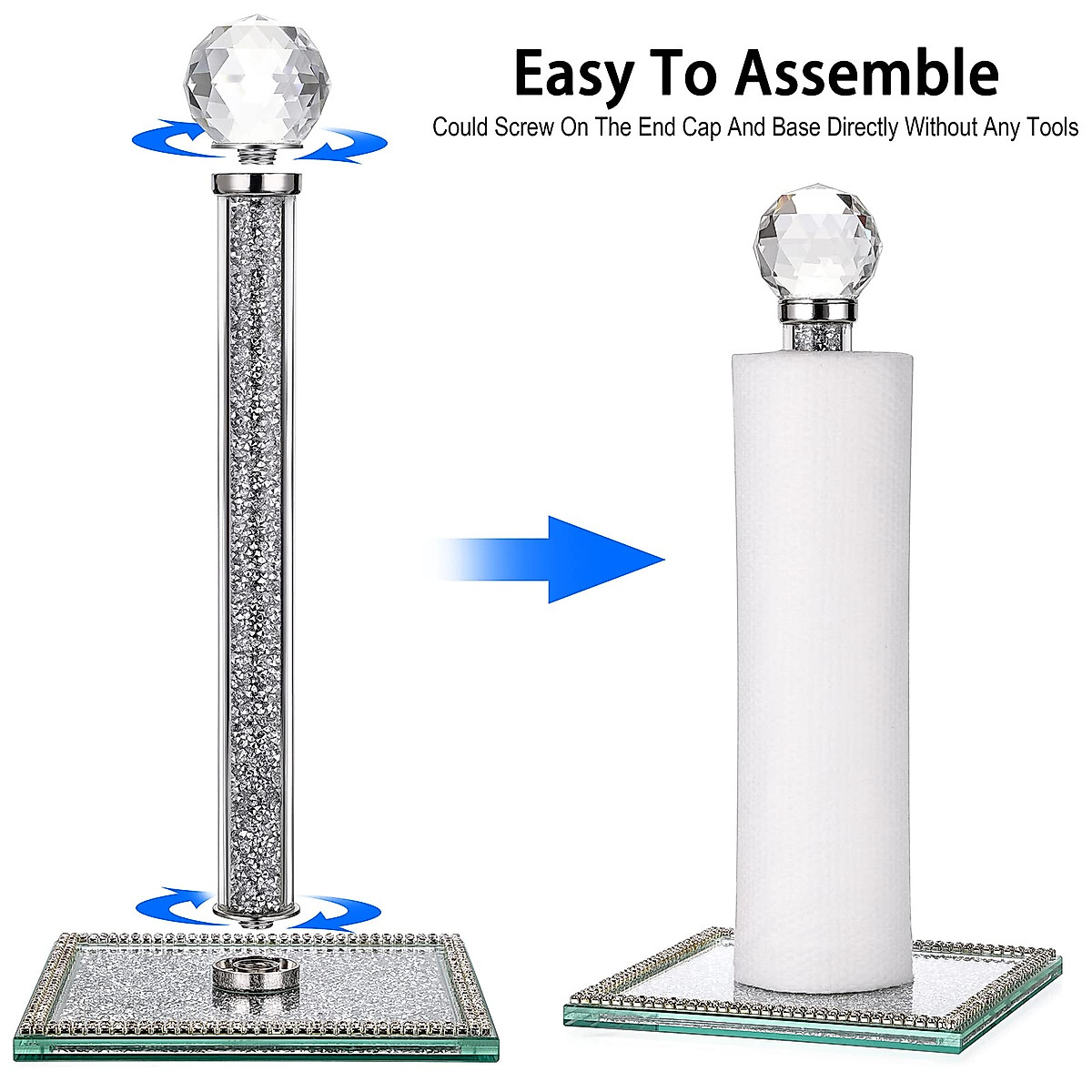 Easy To Assemble
Could Screw On The End Cap And Base Directly Without Any Tools