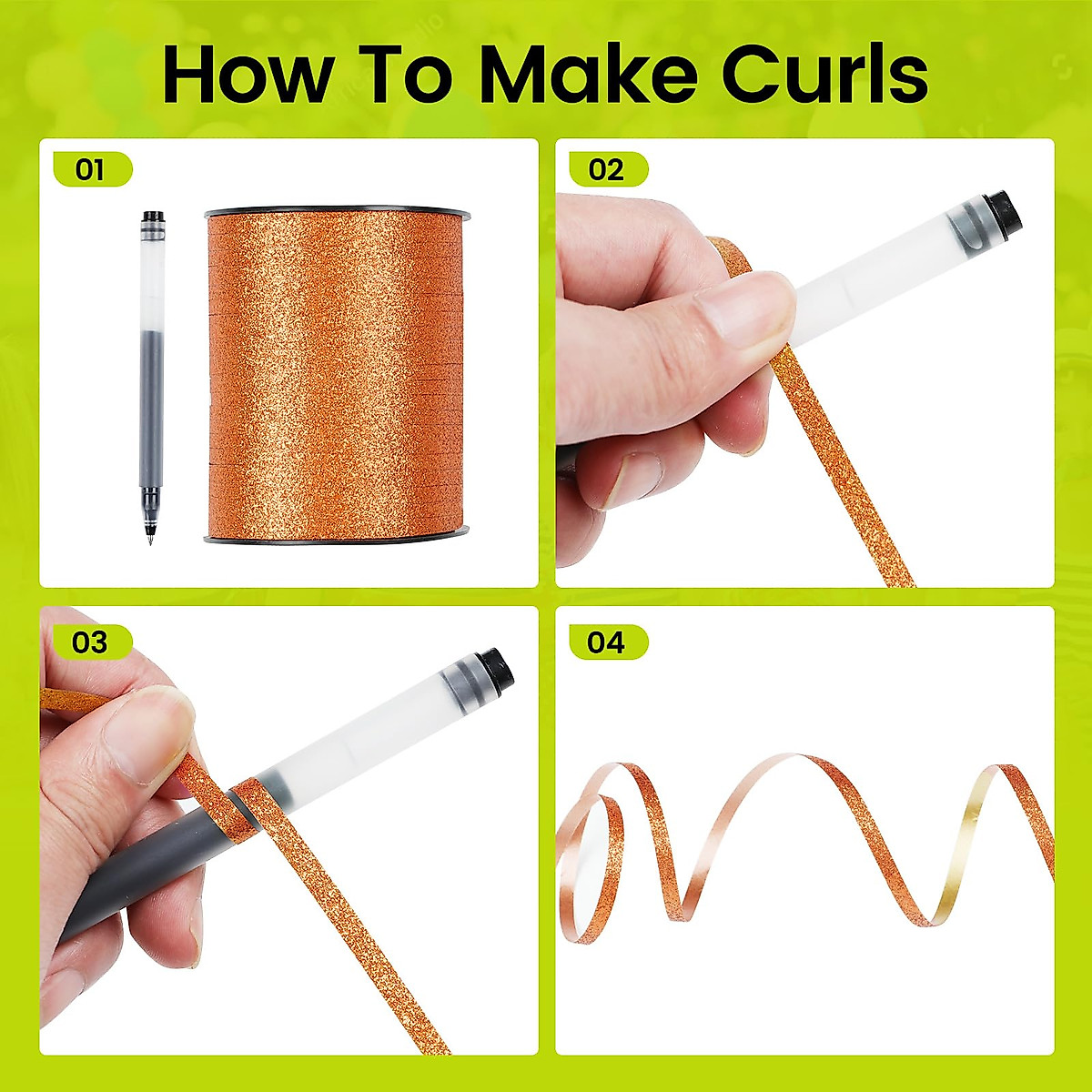 How To Make Curls

01

02

03

04