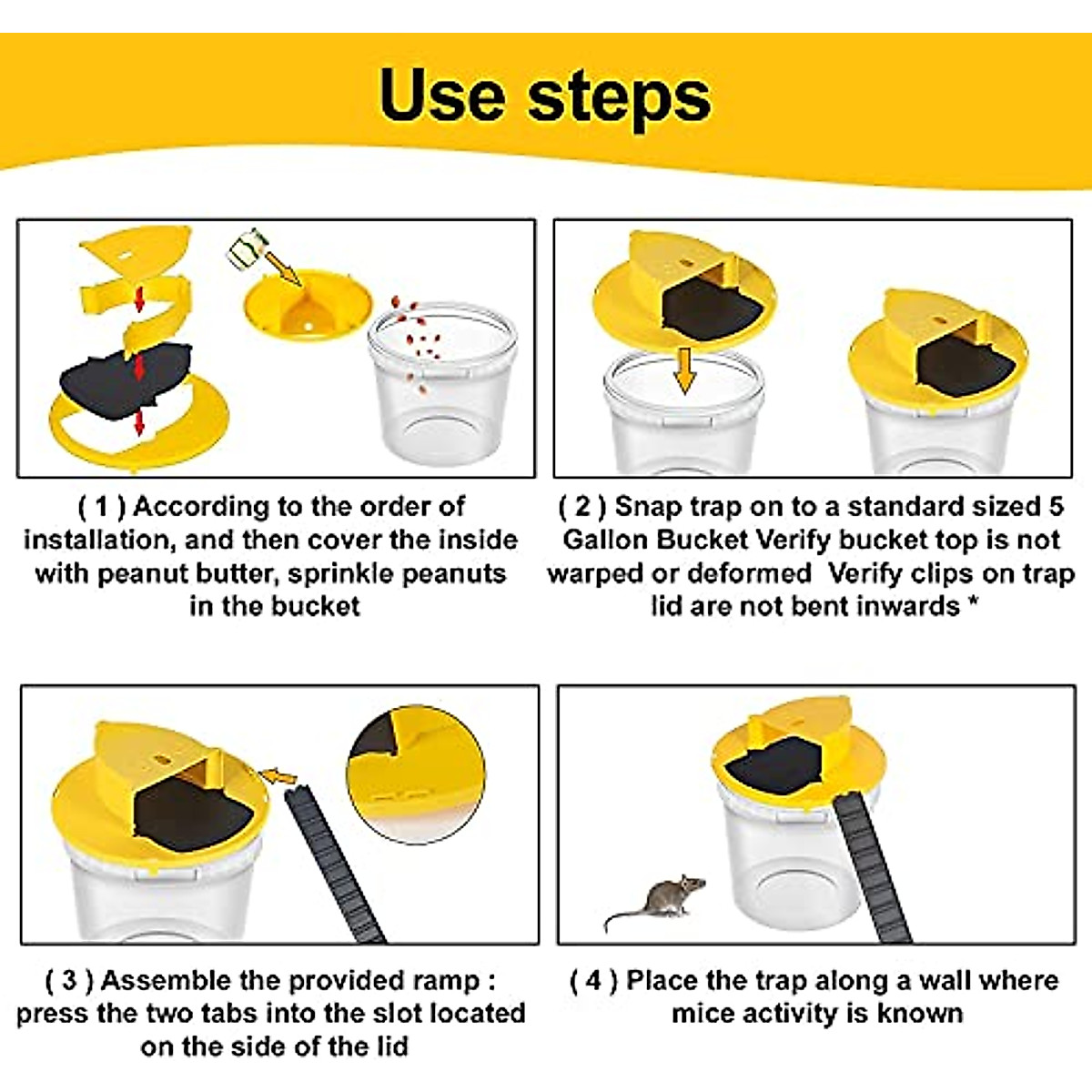 Use steps

( 1 ) According to the order of installation, and then cover the inside with peanut butter, sprinkle peanuts in the bucket

( 2 ) Snap trap on to a standard sized 5 Gallon Bucket Verify bucket top is not warped or deformed Verify clips on trap lid are not bent inwards *

( 3 ) Assemble the provided ramp : press the two tabs into the slot located on the side of the lid

( 4 ) Place the trap along a wall where mice activity is known