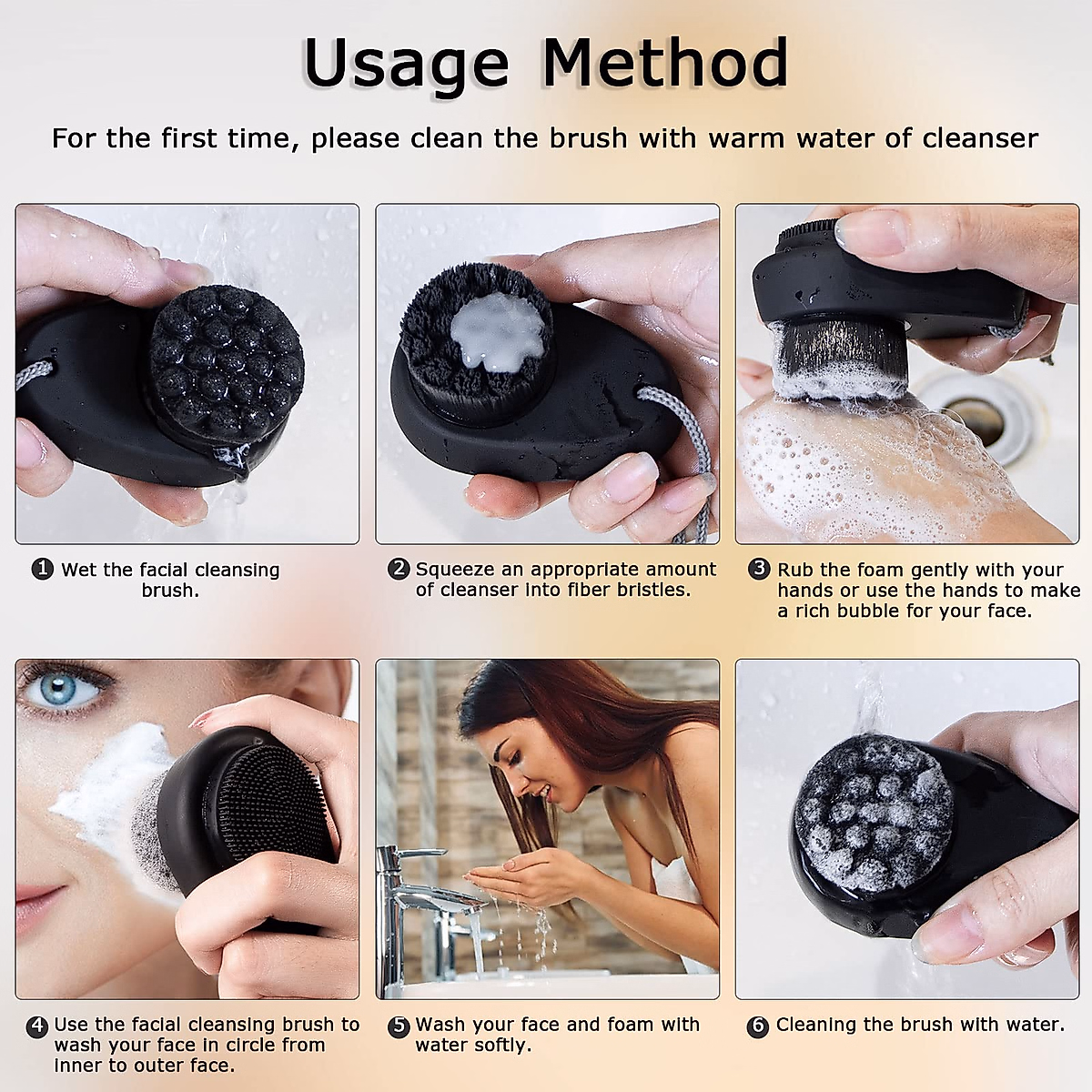 Usage Method

For the first time, please clean the brush with warm water of cleanser

1 Wet the facial cleansing brush.

2 Squeeze an appropriate amount of cleanser into fiber bristles.

3 Rub the foam gently with your hands or use the hands to make a rich bubble for your face.

4 Use the facial cleansing brush to wash your face in circle from inner to outer face.

5 Wash your face and foam with water softly.

6 Cleaning the brush with water.