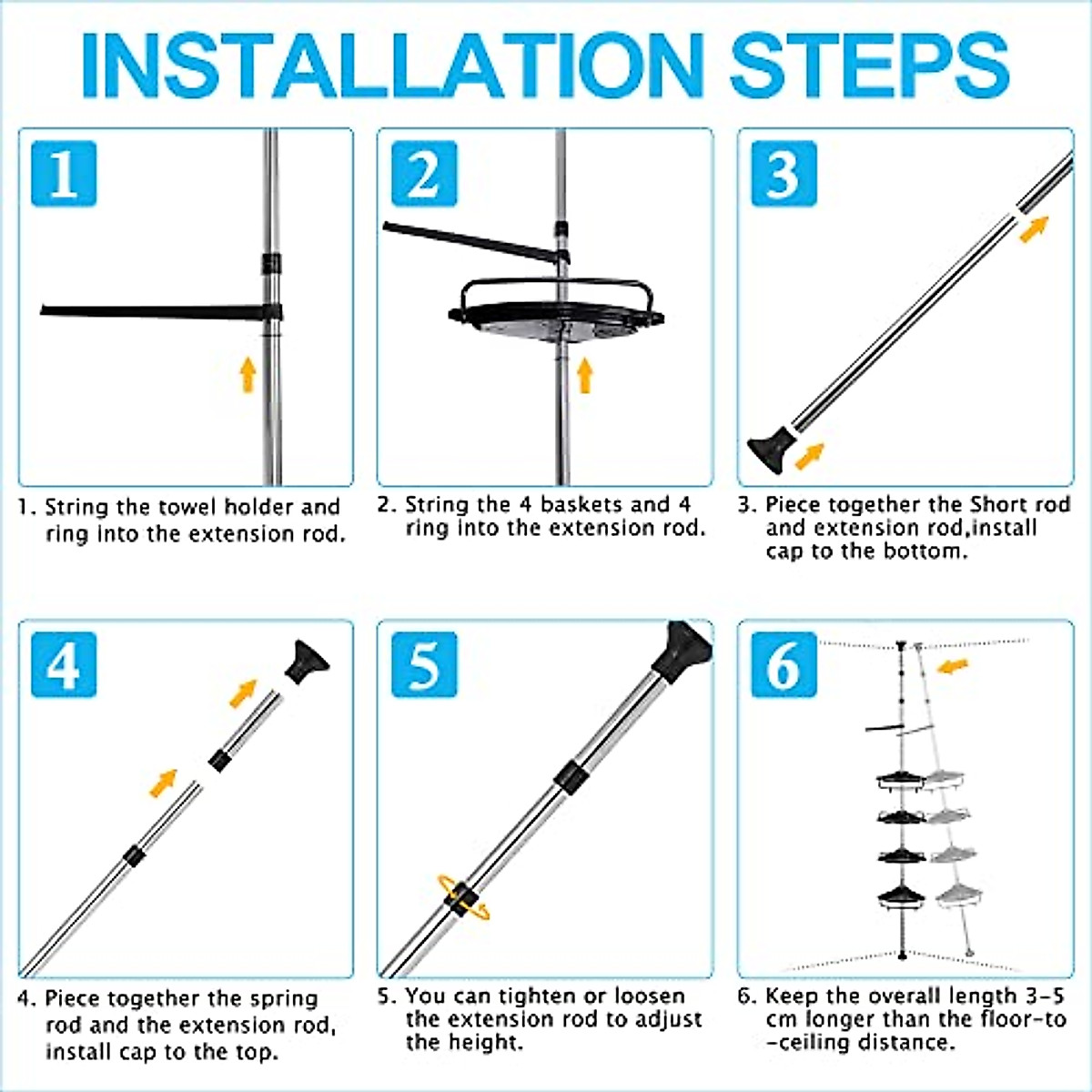 INSTALLATION STEPS

1

1. String the towel holder and ring into the extension rod.

2

2. String the 4 baskets and 4 ring into the extension rod.

3

3. Piece together the Short rod and extension rod,install cap to the bottom.

4

4. Piece together the spring rod and the extension rod, install cap to the top.

5

5. You can tighten or loosen the extension rod to adjust the height.

6

6. Keep the overall length 3-5 cm longer than the floor-to-ceiling distance.