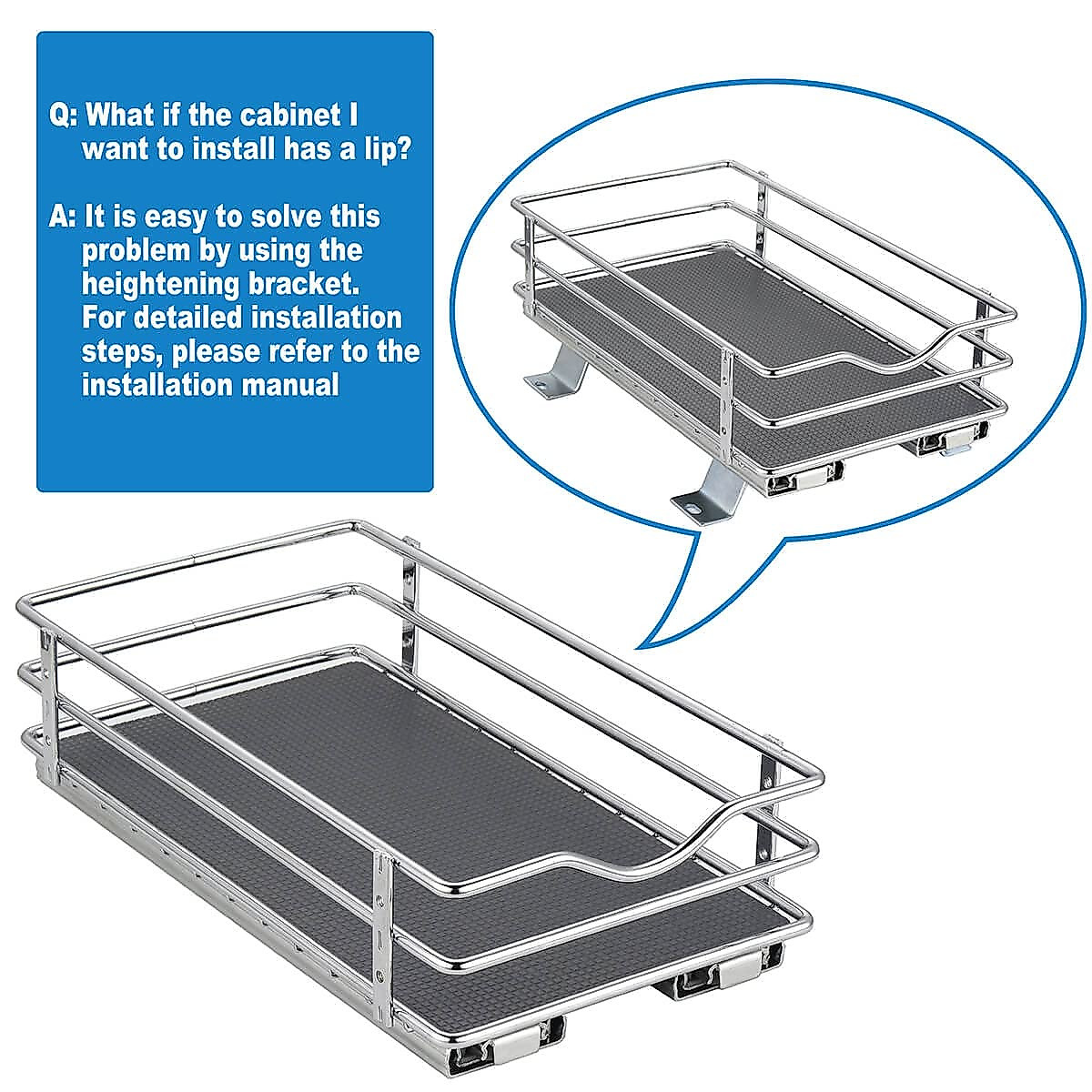 Q: What if the cabinet I want to install has a lip?

A: It is easy to solve this problem by using the heightening bracket. For detailed installation steps, please refer to the installation manual