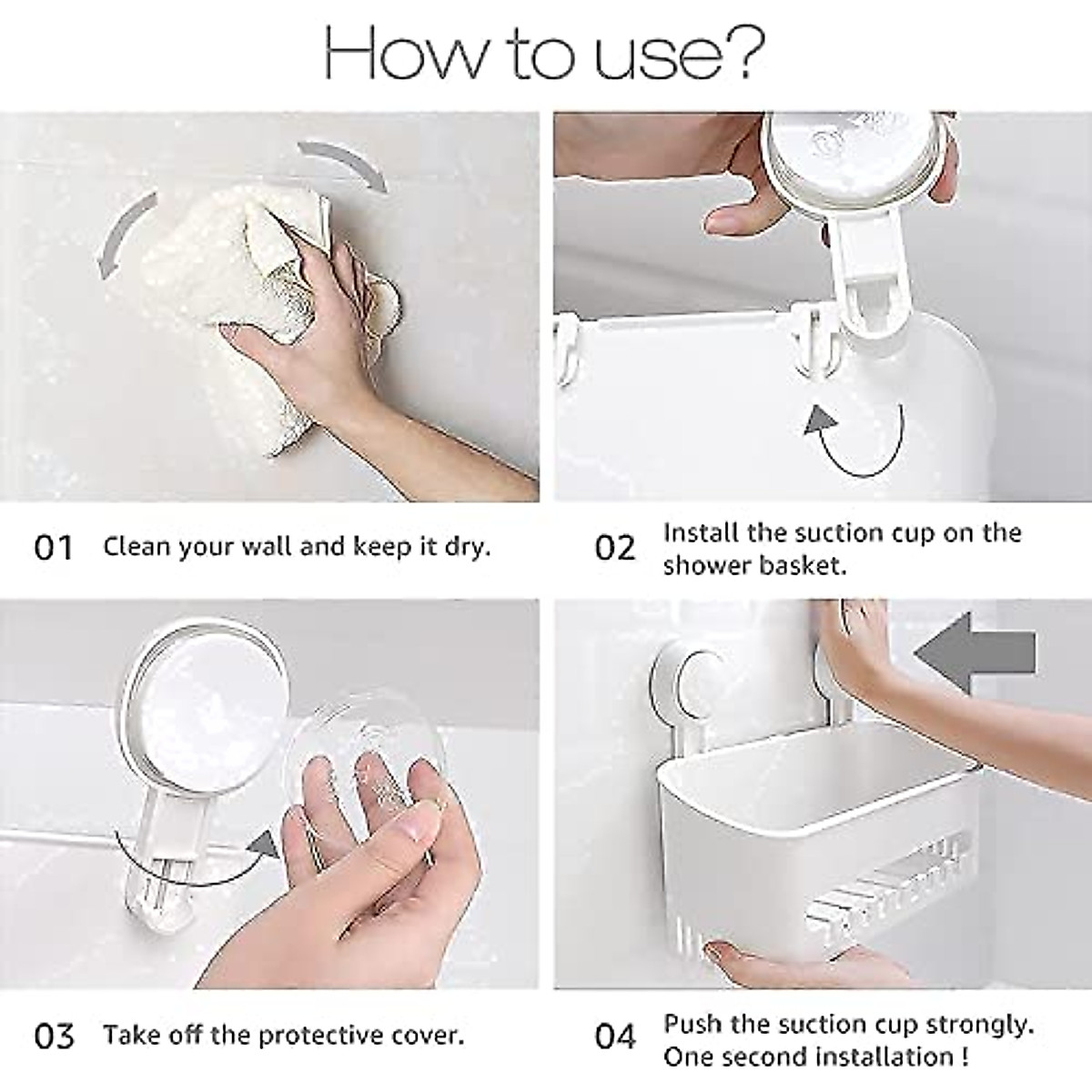 How to use?

01 Clean your wall and keep it dry.

02 Install the suction cup on the shower basket.

03 Take off the protective cover.

04 Push the suction cup strongly. One second installation !