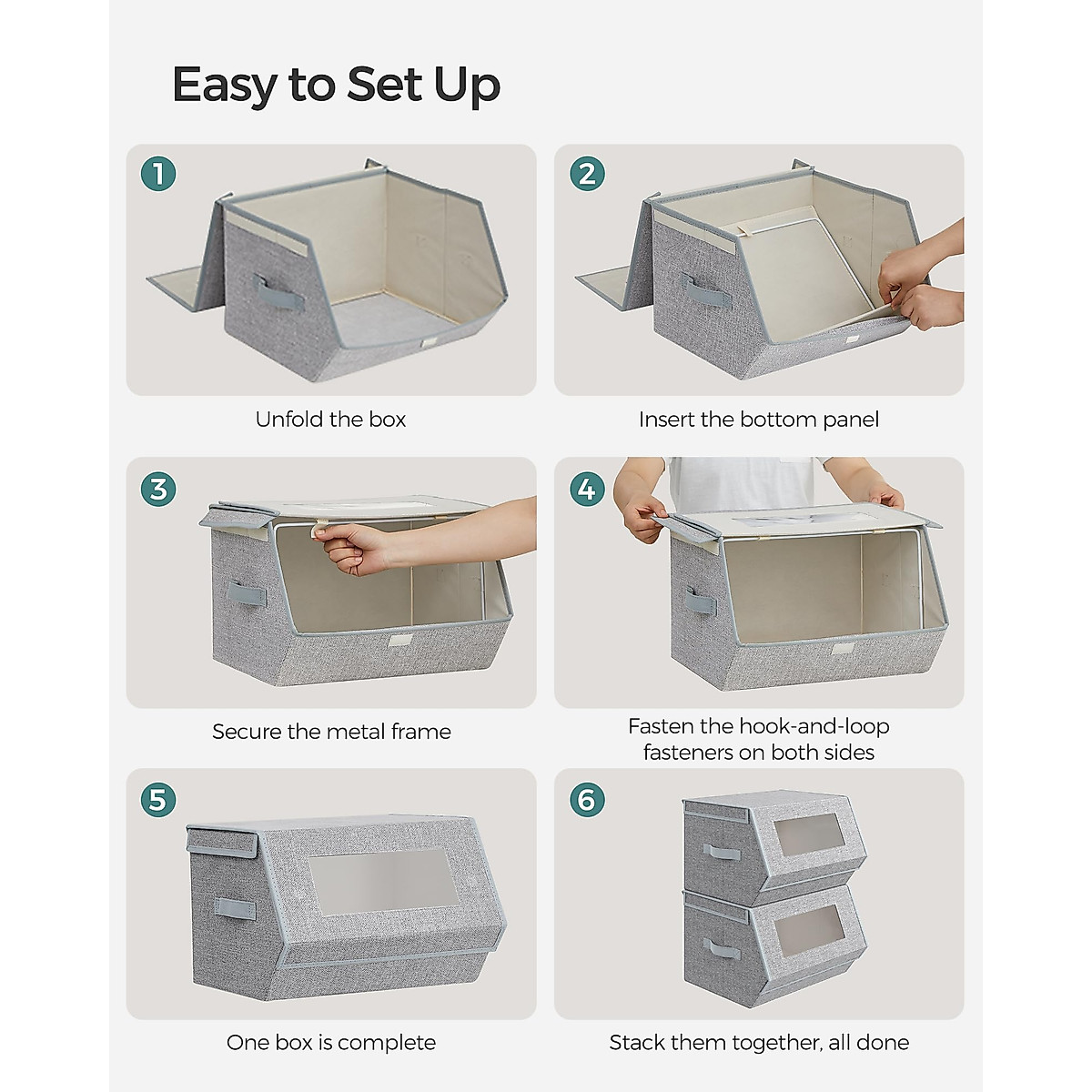 Easy to Set Up

1

Unfold the box

2

Insert the bottom panel

3

Secure the metal frame

4

Fasten the hook-and-loop fasteners on both sides

5

One box is complete

6

Stack them together, all done