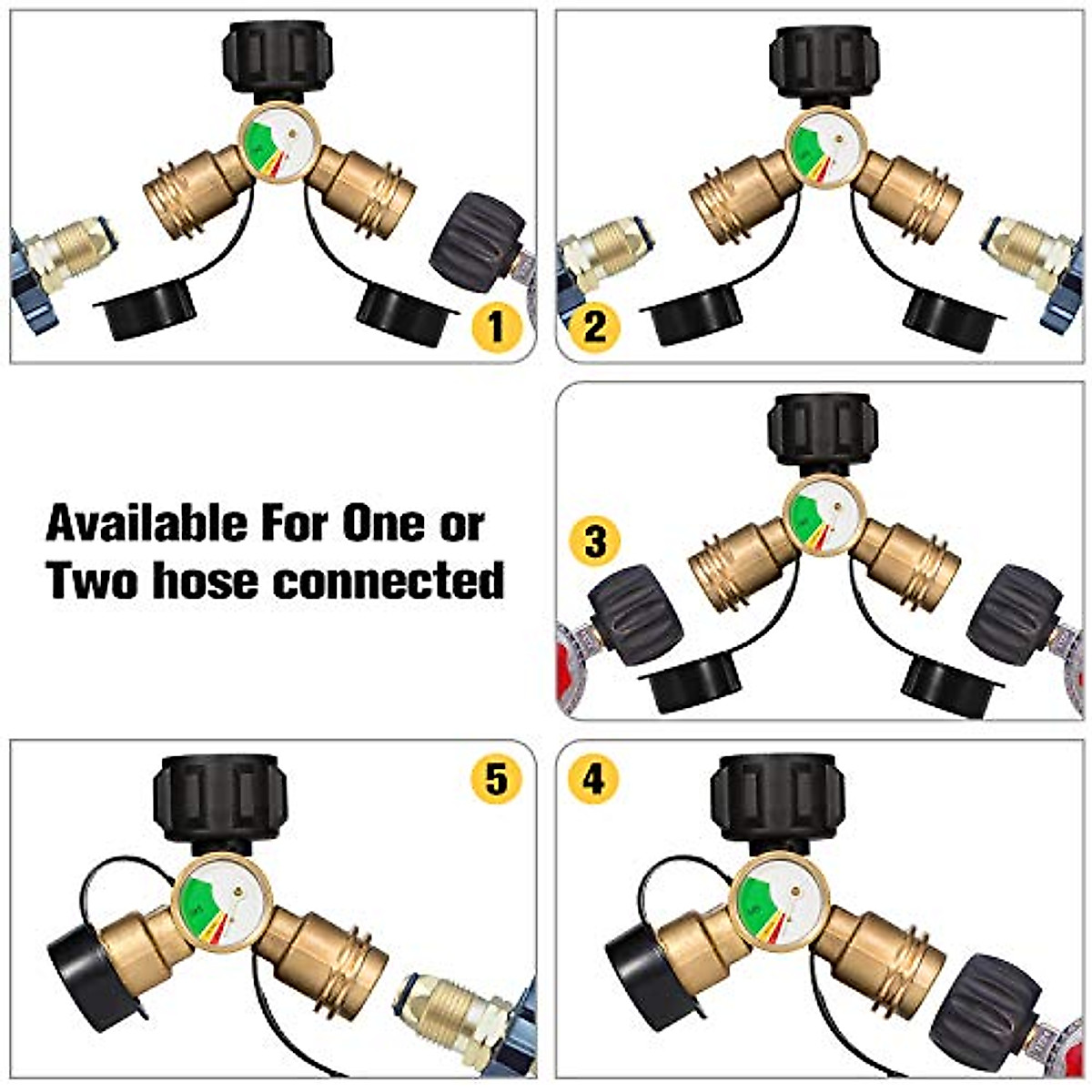 1

2

Available For One or Two hose connected

3

5

4