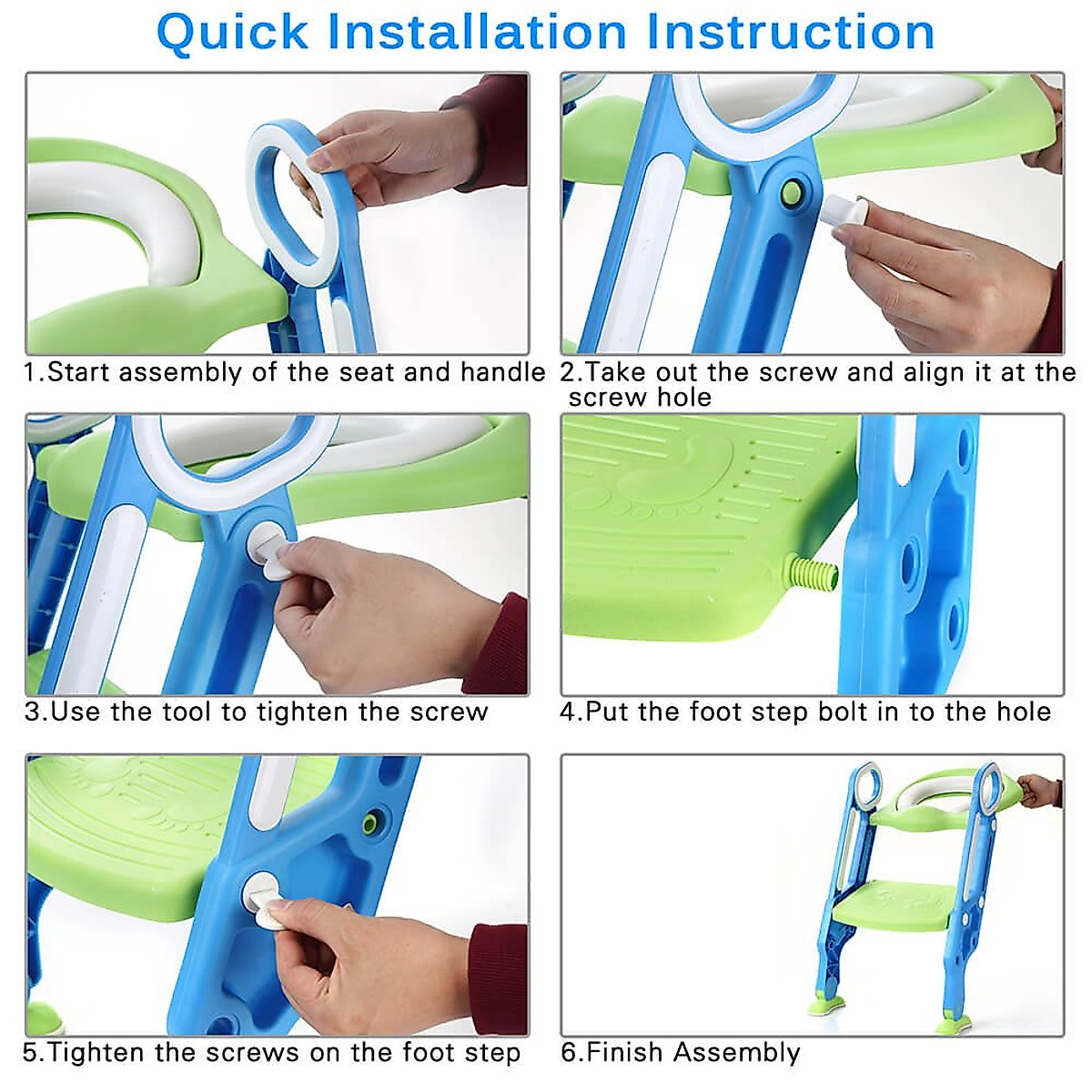 Quick Installation Instruction

1.Start assembly of the seat and handle

2.Take out the screw and align it at the screw hole

3.Use the tool to tighten the screw

4.Put the foot step bolt in to the hole

5.Tighten the screws on the foot step

6.Finish Assembly