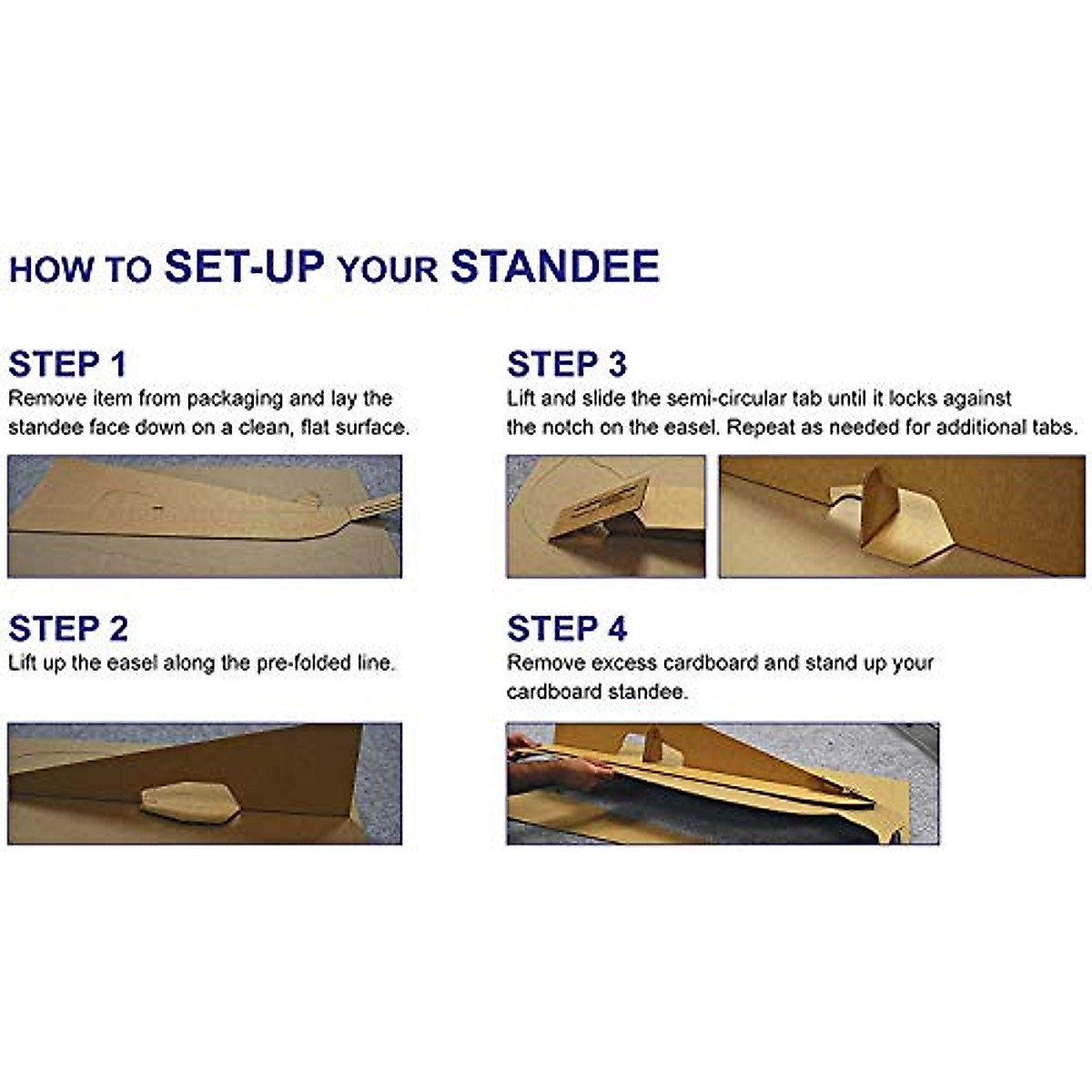 HOW TO SET-UP YOUR STANDEE

STEP 1
Remove item from packaging and lay the standee face down on a clean, flat surface.

STEP 2
Lift up the easel along the pre-folded line.

STEP 3
Lift and slide the semi-circular tab until it locks against the notch on the easel. Repeat as needed for additional tabs.

STEP 4
Remove excess cardboard and stand up your cardboard standee.