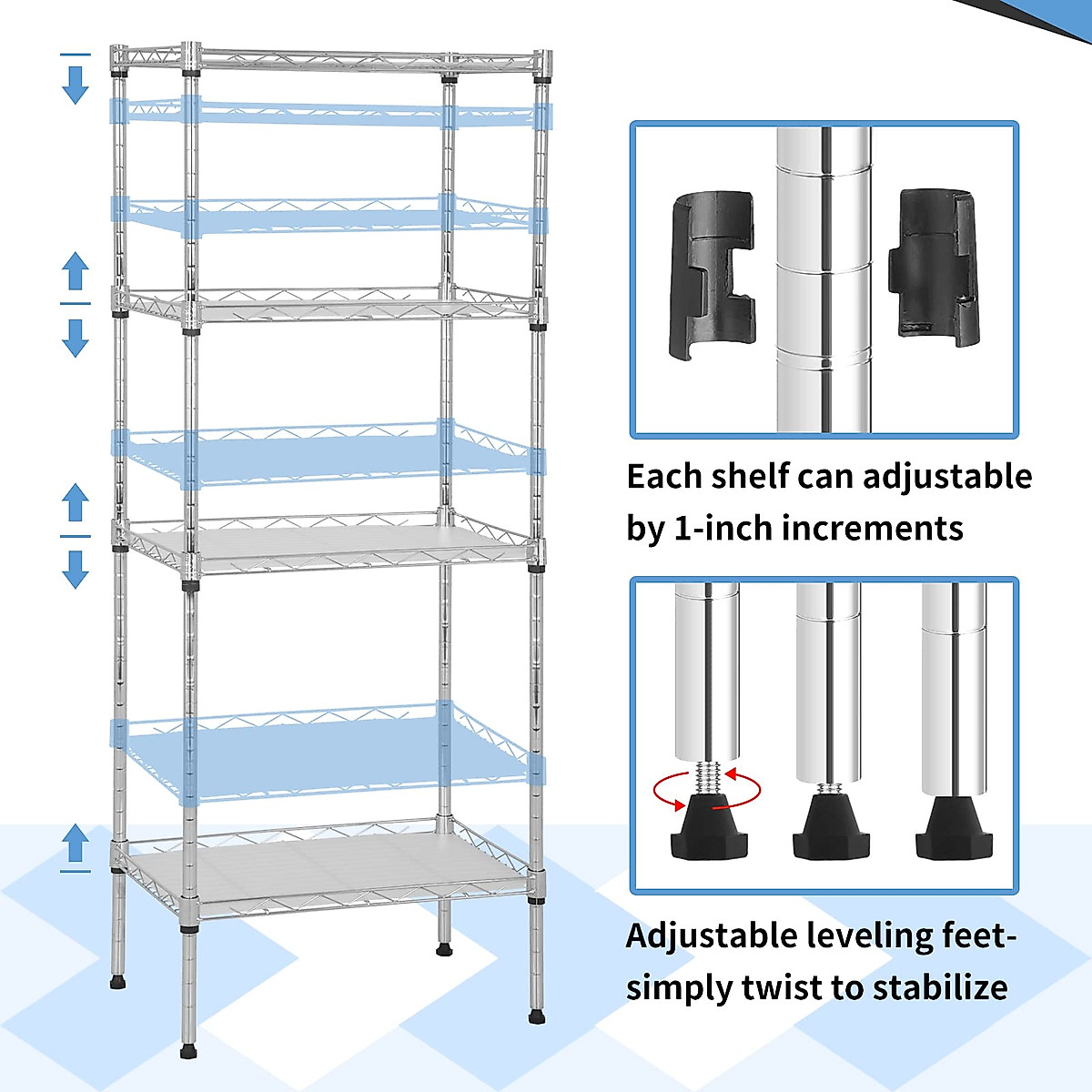 Each shelf can adjustable by 1-inch increments

Adjustable leveling feet-simply twist to stabilize