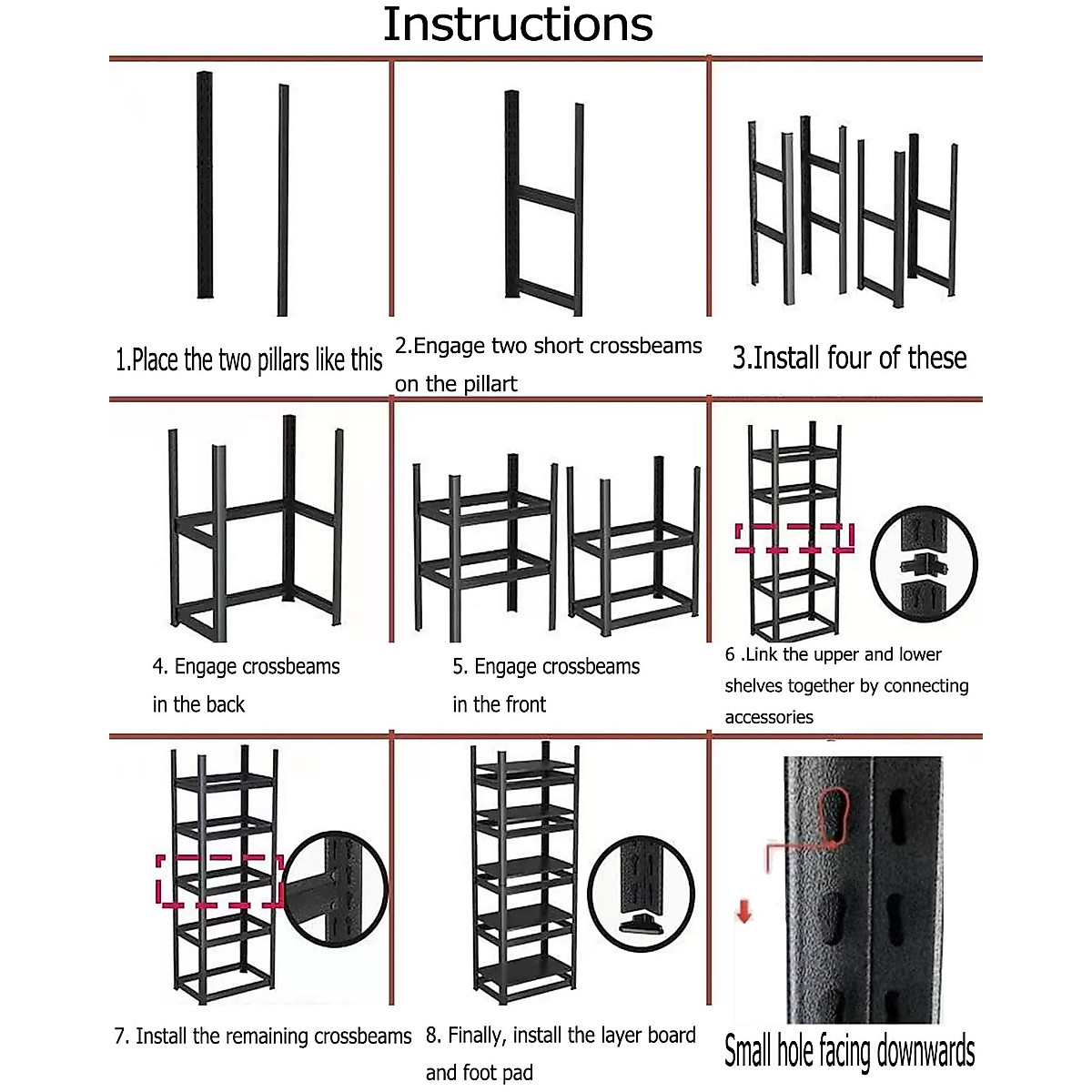 Instructions

1.Place the two pillars like this

2.Engage two short crossbeams on the pillart

3.Install four of these

4. Engage crossbeams in the back

5. Engage crossbeams in the front

6 .Link the upper and lower shelves together by connecting accessories

7. Install the remaining crossbeams

8. Finally, install the layer board and foot pad

Small hole facing downwards