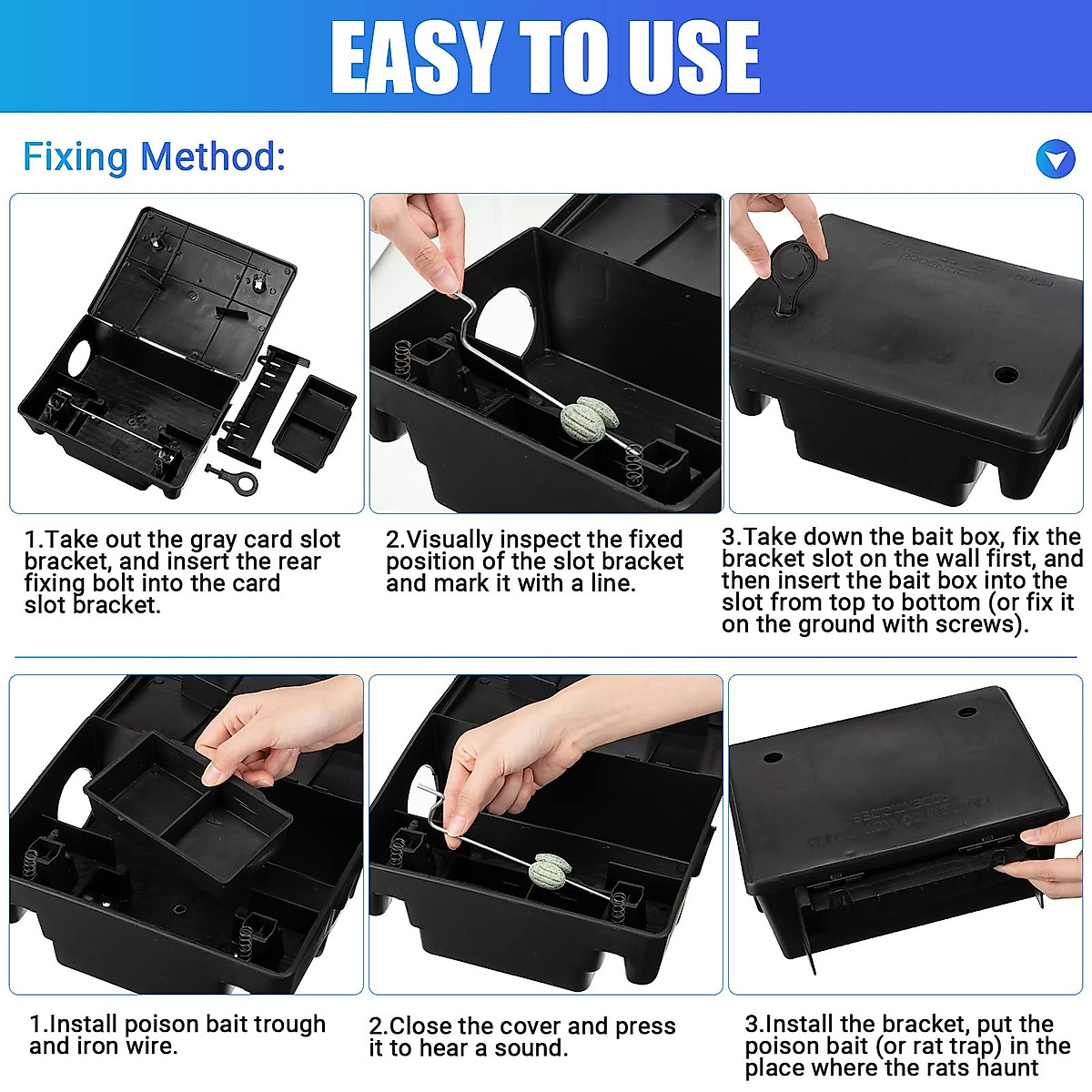 EASY TO USE

Fixing Method:

1.Take out the gray card slot bracket, and insert the rear fixing bolt into the card slot bracket.

2.Visually inspect the fixed position of the slot bracket and mark it with a line.

3.Take down the bait box, fix the bracket slot on the wall first, and then insert the bait box into the slot from top to bottom (or fix it on the ground with screws).

1.Install poison bait trough and iron wire.

2.Close the cover and press it to hear a sound.

3.Install the bracket, put the poison bait (or rat trap) in the place where the rats haunt