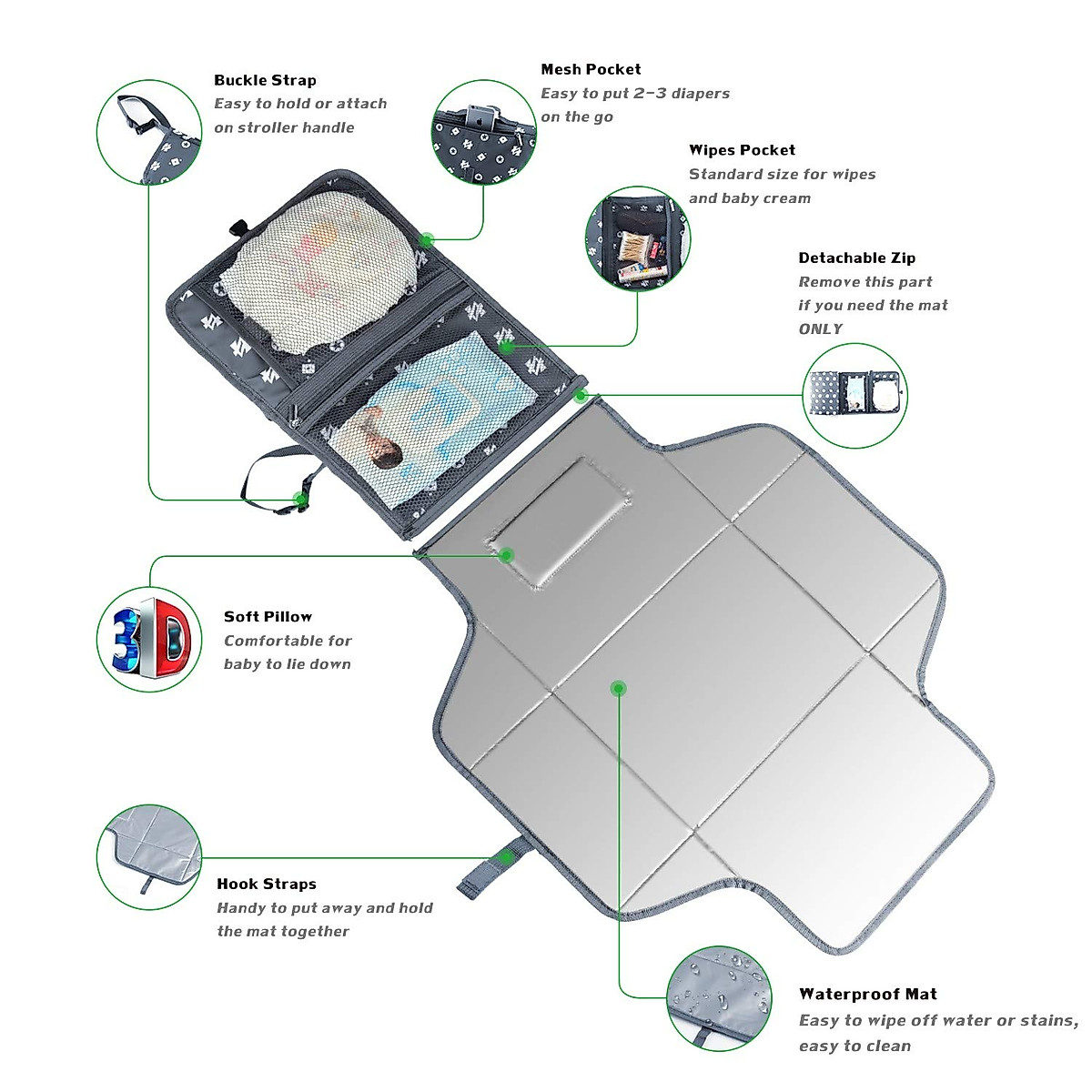 Buckle Strap
Easy to hold or attach on stroller handle

Mesh Pocket
Easy to put 2-3 diapers on the go

Wipes Pocket
Standard size for wipes and baby cream

Detachable Zip
Remove this part if you need the mat ONLY

3D

Soft Pillow
Comfortable for baby to lie down

Hook Straps
Handy to put away and hold the mat together

Waterproof Mat
Easy to wipe off water or stains, easy to clean