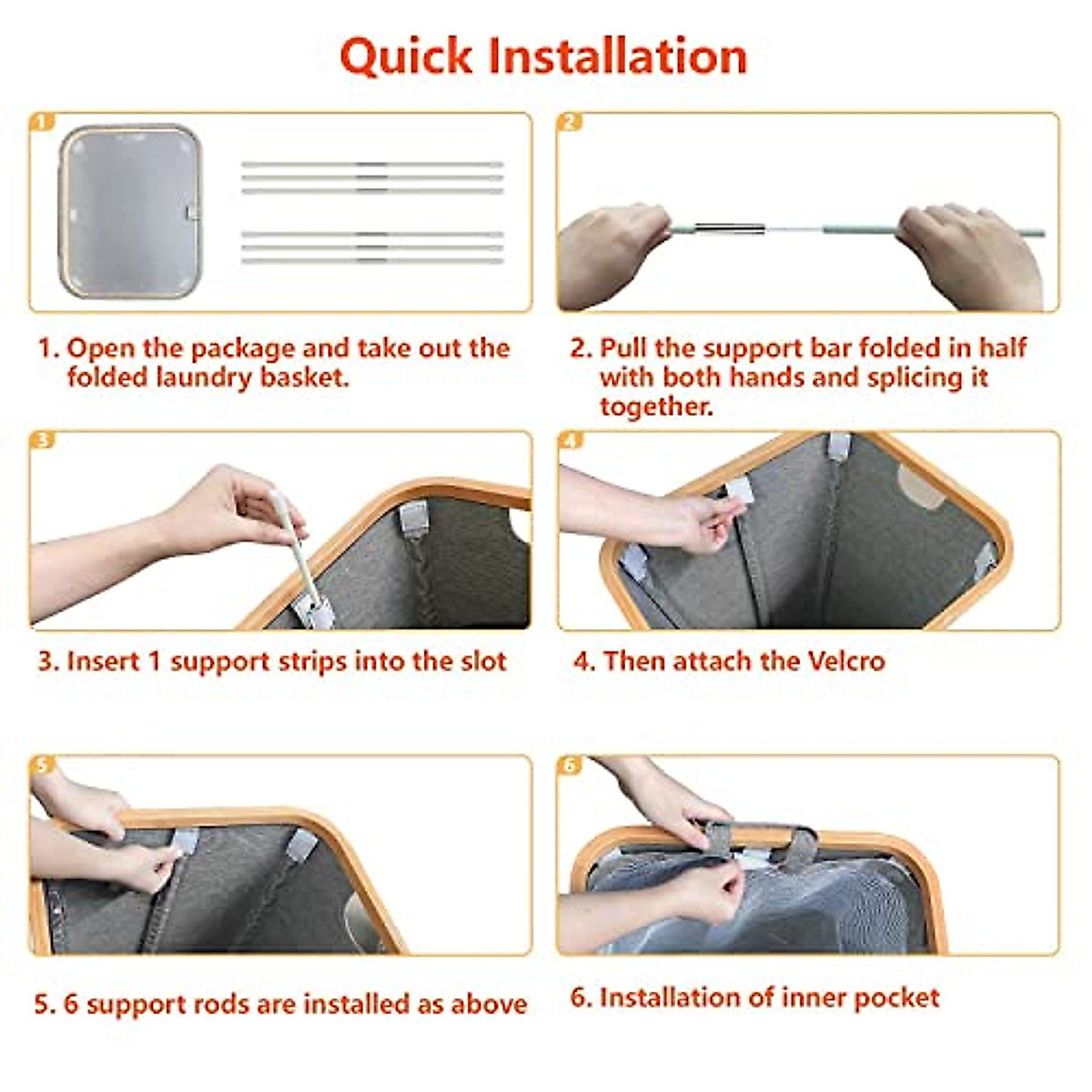 Quick Installation

1

1. Open the package and take out the folded laundry basket.

2

2. Pull the support bar folded in half with both hands and splicing it together.

3

3. Insert 1 support strips into the slot

4

4. Then attach the Velcro

5

5. 6 support rods are installed as above

6

6. Installation of inner pocket