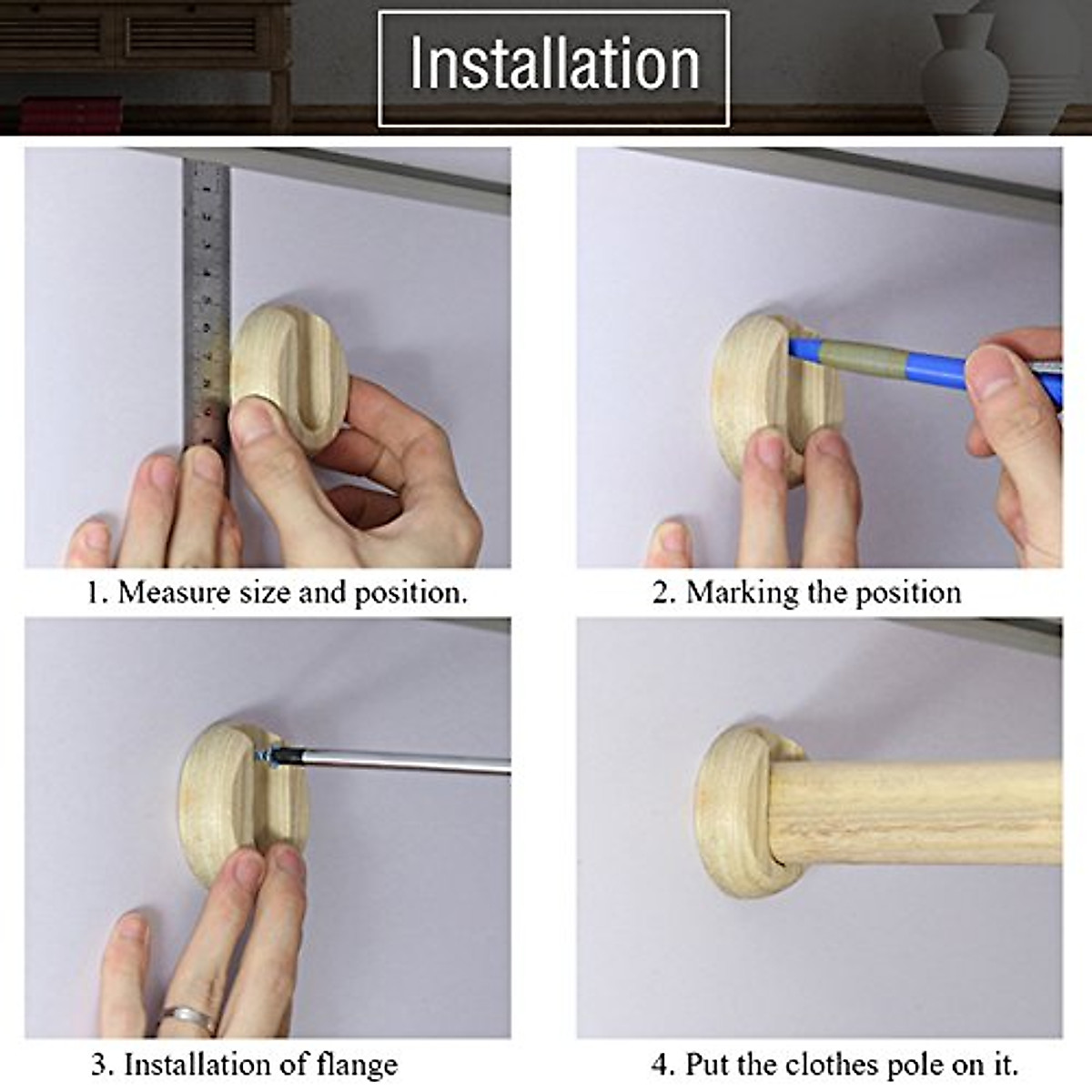 Installation

1. Measure size and position.

2. Marking the position

3. Installation of flange

4. Put the clothes pole on it.