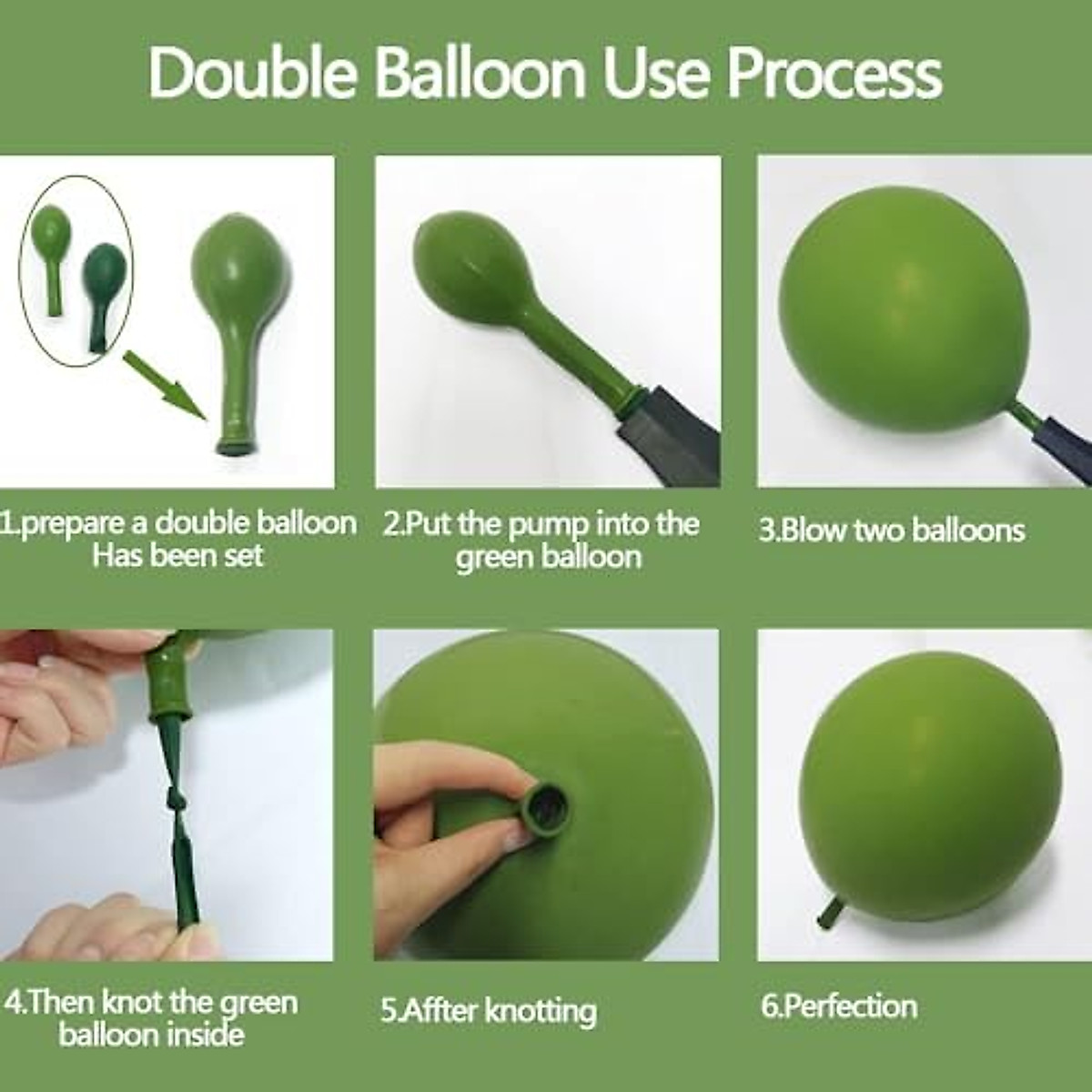 Double Balloon Use Process

1.prepare a double balloon Has been set

2.Put the pump into the green balloon

3.Blow two balloons

4.Then knot the green balloon inside

5.Affter knotting

6.Perfection